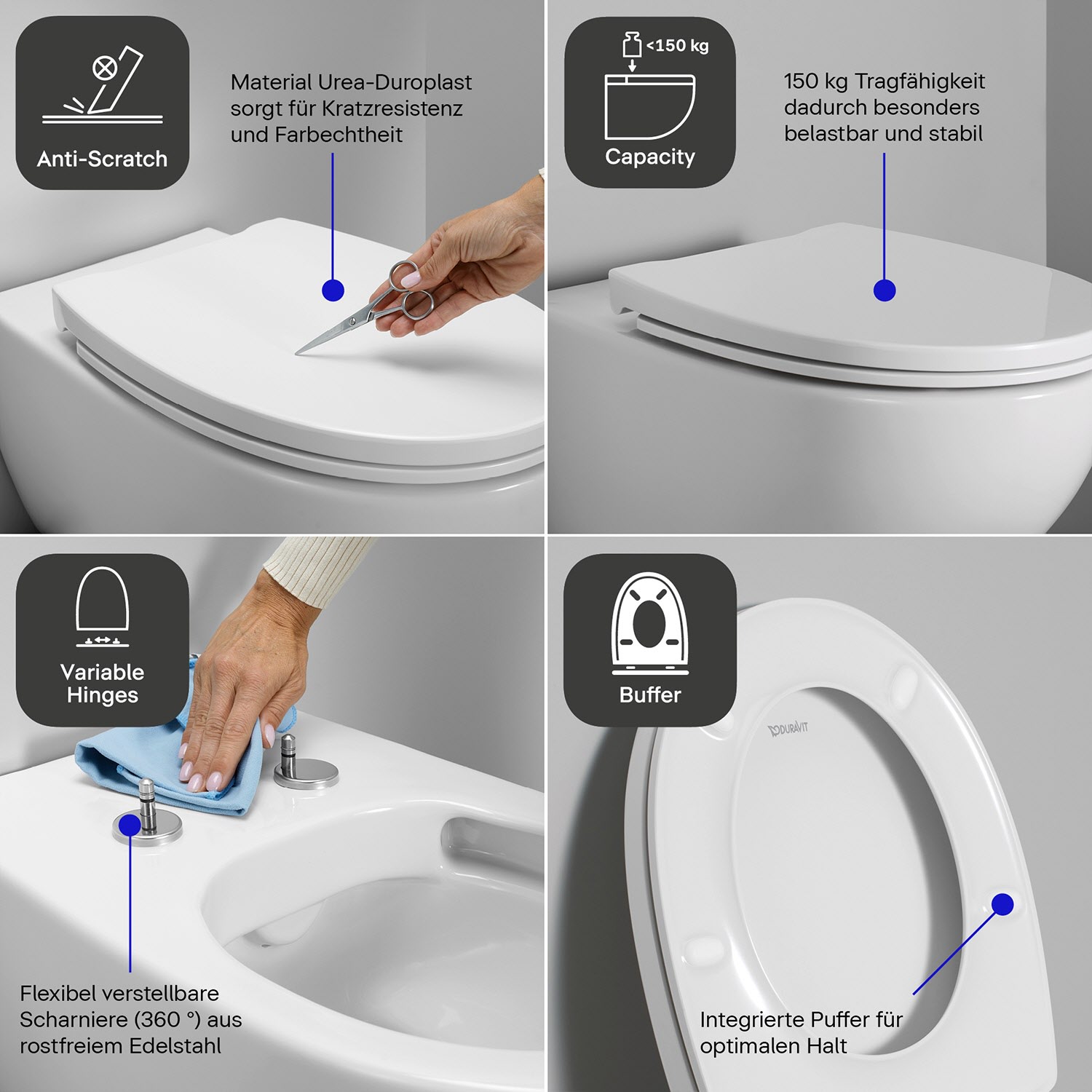 Anti-Scratch

Material Urea-Duroplast sorgt für Kratzresistenz und Farbechtheit

<150 kg

Capacity

150 kg Tragfähigkeit dadurch besonders belastbar und stabil

Variable Hinges

Flexibel verstellbare Scharniere (360 °) aus rostfreiem Edelstahl

Buffer

DURAVIT

Integrierte Puffer für optimalen Halt