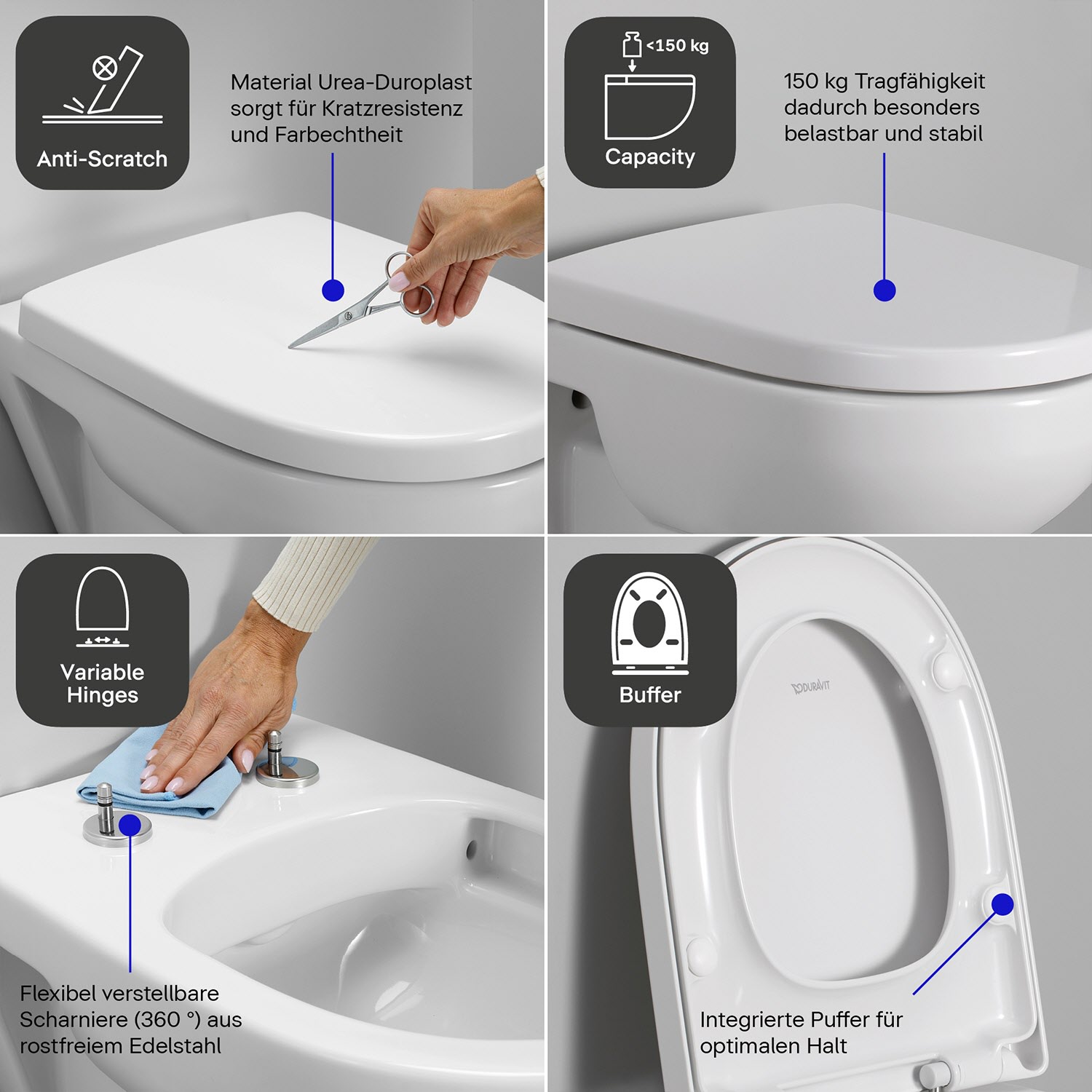 Anti-Scratch

Material Urea-Duroplast sorgt für Kratzresistenz und Farbechtheit

<150 kg

Capacity

150 kg Tragfähigkeit dadurch besonders belastbar und stabil

Variable Hinges

Flexibel verstellbare Scharniere (360 °) aus rostfreiem Edelstahl

Buffer

DURAVIT

Integrierte Puffer für optimalen Halt