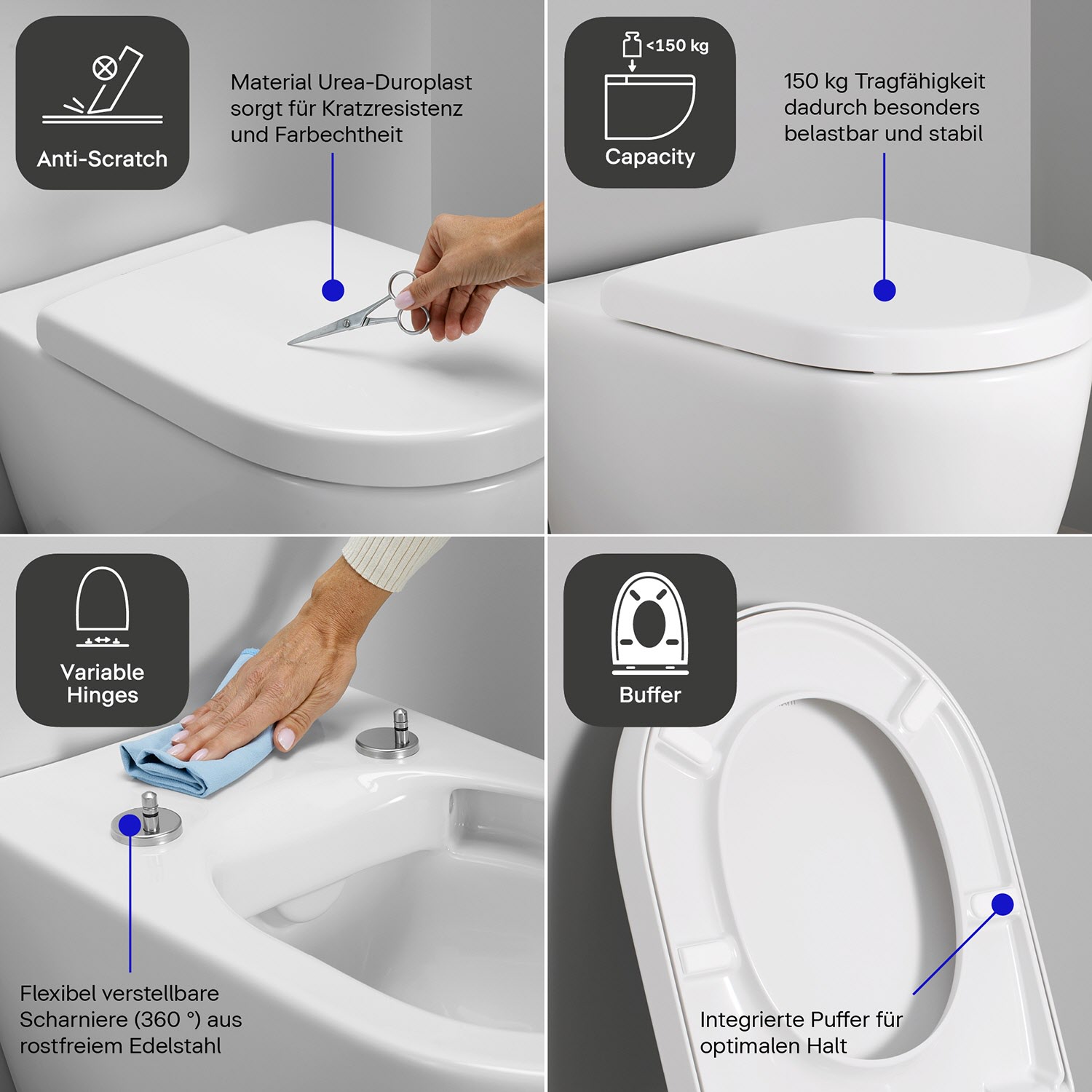 Anti-Scratch

Material Urea-Duroplast sorgt für Kratzresistenz und Farbechtheit

<150 kg

Capacity

150 kg Tragfähigkeit dadurch besonders belastbar und stabil

Variable Hinges

Flexibel verstellbare Scharniere (360 °) aus rostfreiem Edelstahl

Buffer

Integrierte Puffer für optimalen Halt