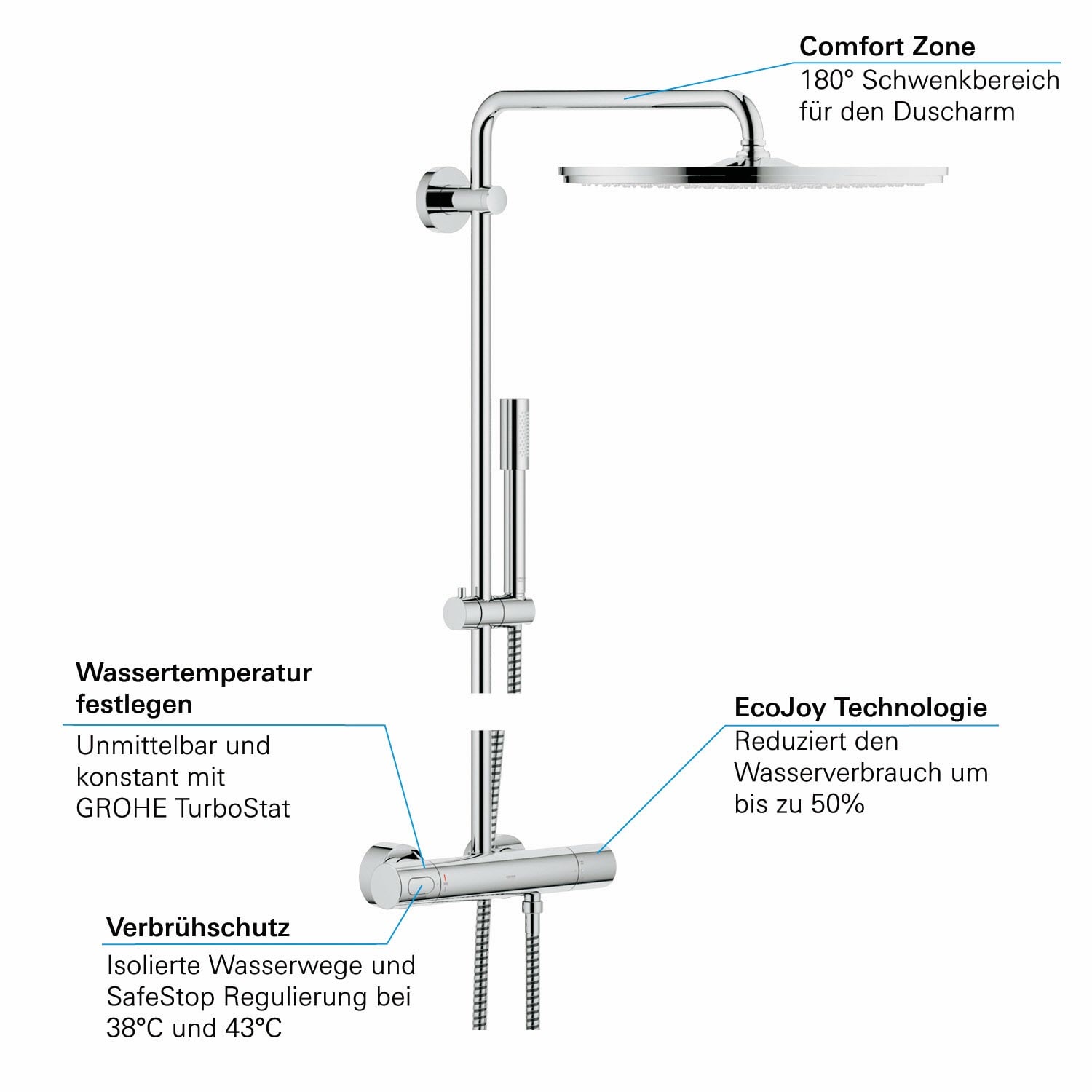 Comfort Zone
180° Schwenkbereich für den Duscharm

Wassertemperatur festlegen
Unmittelbar und konstant mit GROHE TurboStat

EcoJoy Technologie
Reduziert den Wasserverbrauch um bis zu 50%

Verbrühschutz
Isolierte Wasserwege und SafeStop Regulierung bei 38°C und 43°C