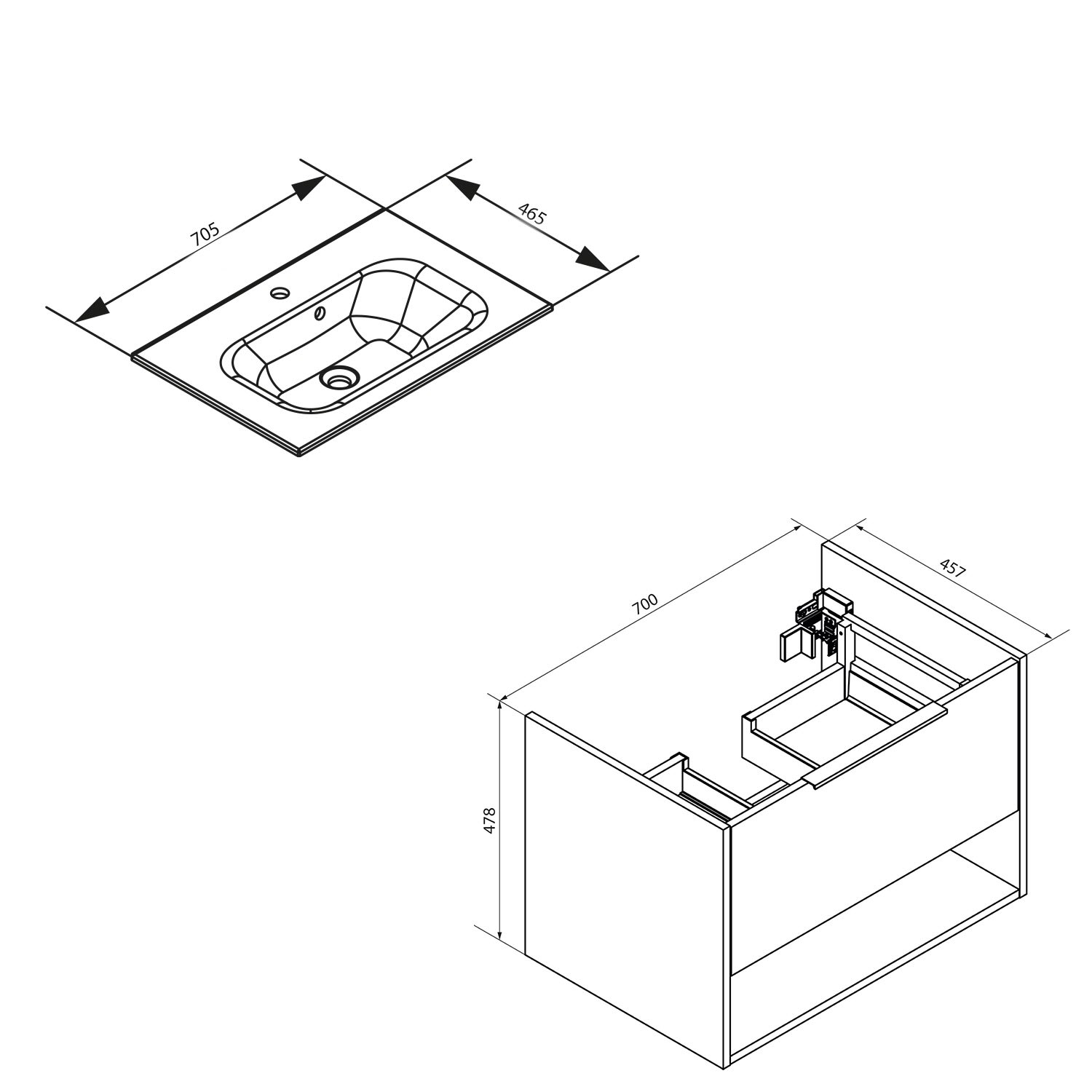 705

465

700

457

478