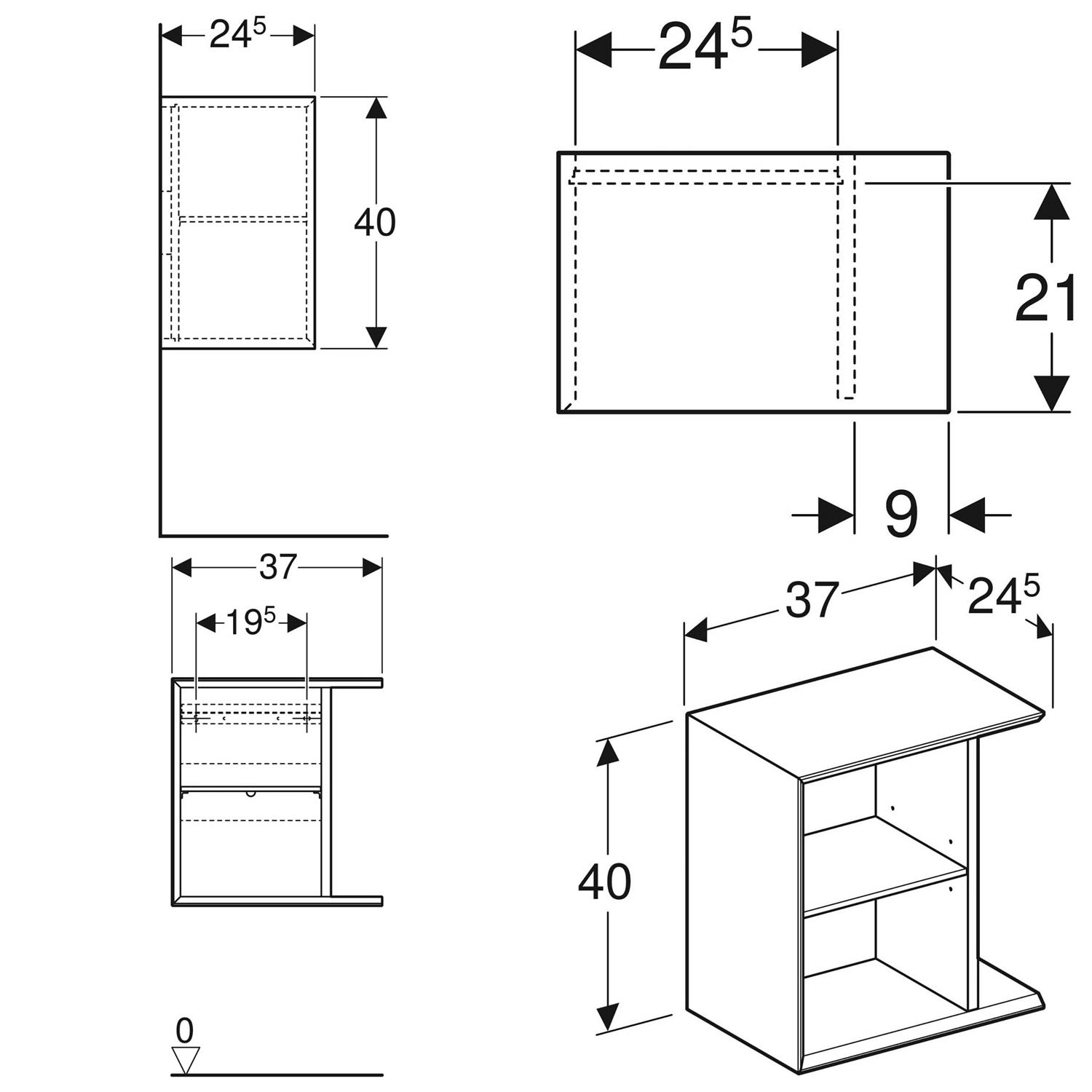 $24^5$

40

$24^5$

21

9

37

$19^5$

37

$24^5$

40

0