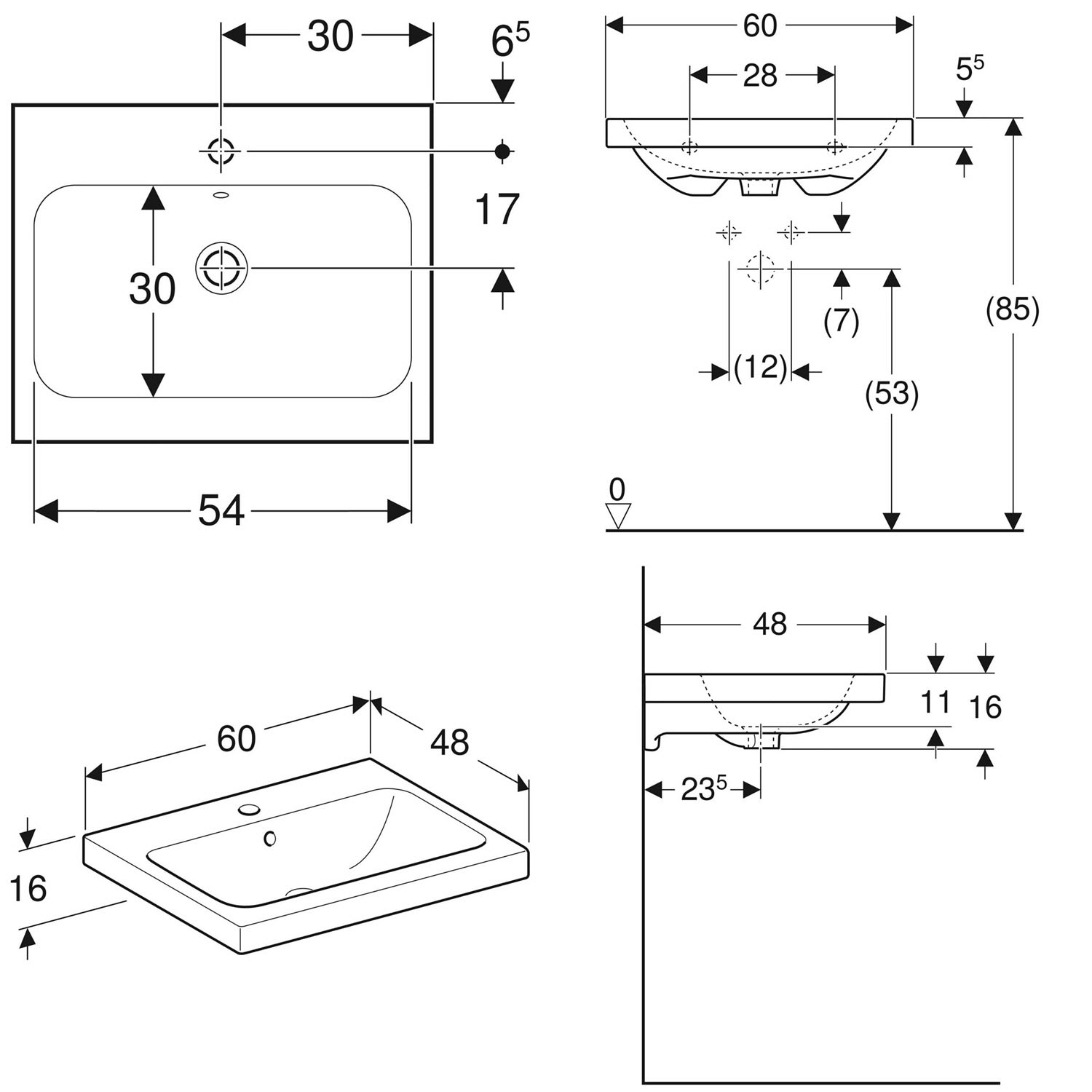 30
$6^5$
17
30
54

60
28
$5^5$
(7)
(12)
(53)
(85)
0

60
48
16

48
11
16
$23^5$