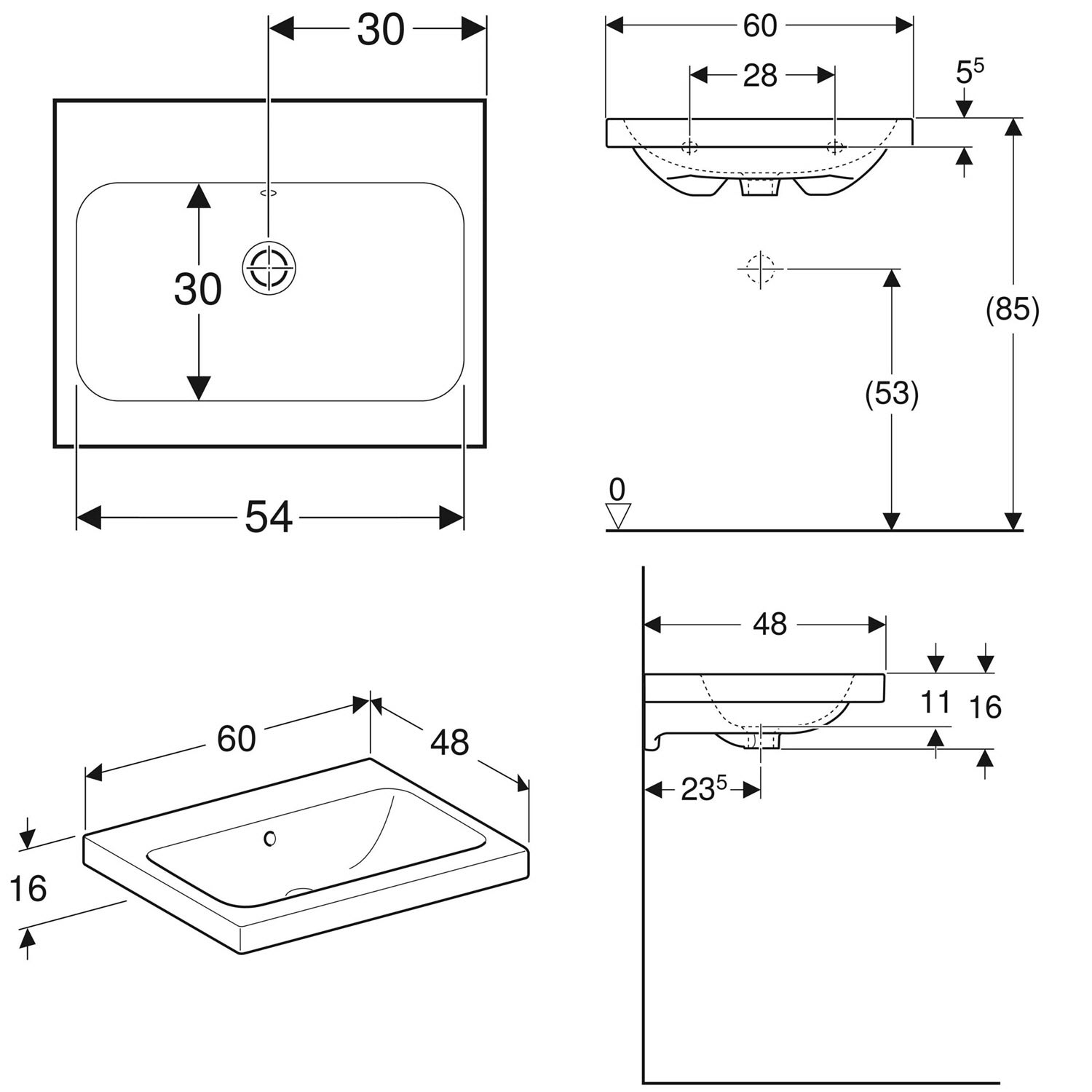 30

30

54

60

28

$5^5$

(85)

(53)

0

60

48

16

48

11

16

$23^5$