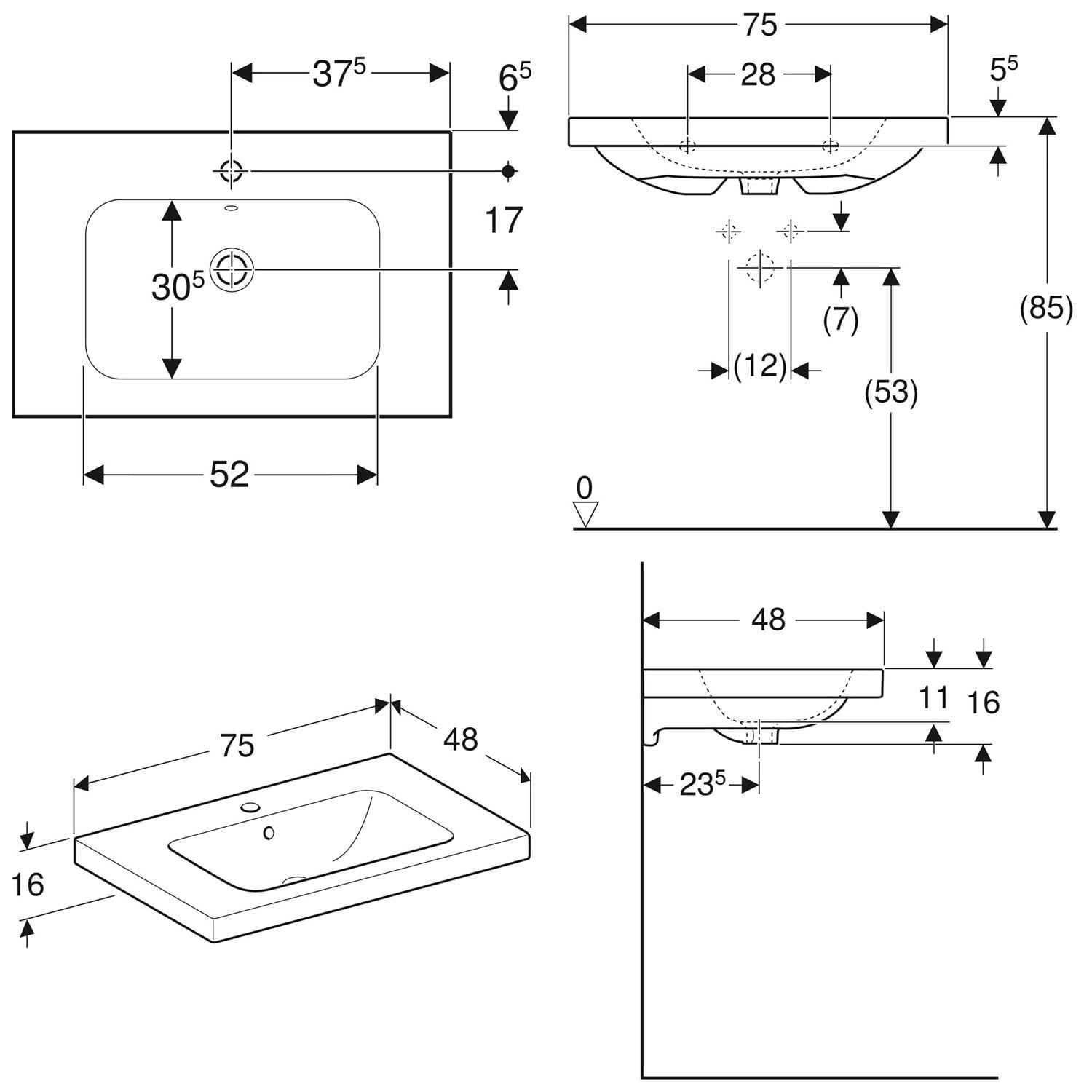 $37^5$
$6^5$
17
$30^5$
52

75
28
$5^5$
(7)
(12)
(53)
(85)
0

75
48
16

48
11
16
$23^5$