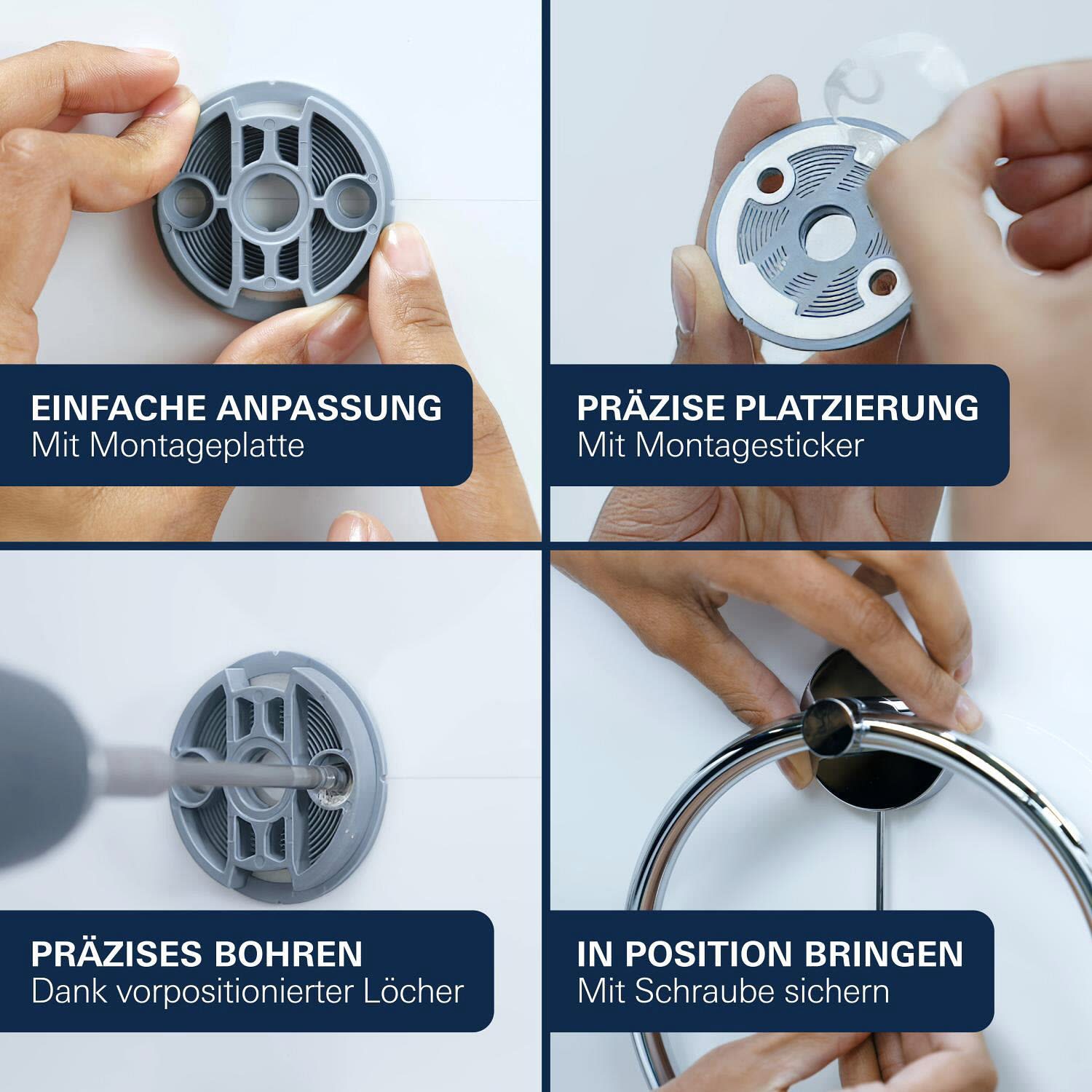 EINFACHE ANPASSUNG
Mit Montageplatte

PRÄZISE PLATZIERUNG
Mit Montagesticker

PRÄZISES BOHREN
Dank vorpositionierter Löcher

IN POSITION BRINGEN
Mit Schraube sichern