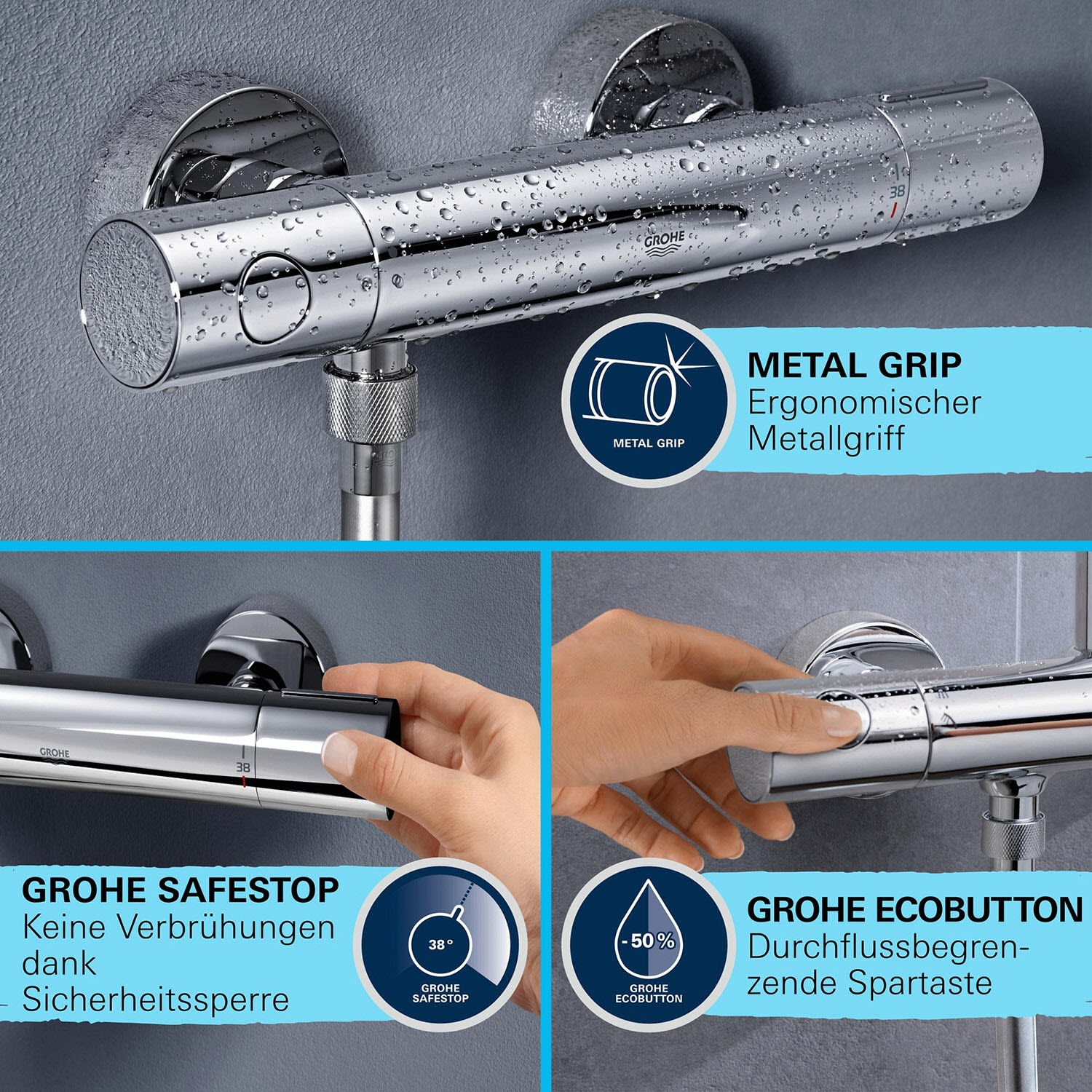 GROHE

38

METAL GRIP

METAL GRIP
Ergonomischer Metallgriff

GROHE

38

GROHE SAFESTOP
Keine Verbrühungen dank Sicherheitssperre

38°

GROHE SAFESTOP

-50%

GROHE ECOBUTTON

GROHE ECOBUTTON
Durchflussbegrenzende Spartaste