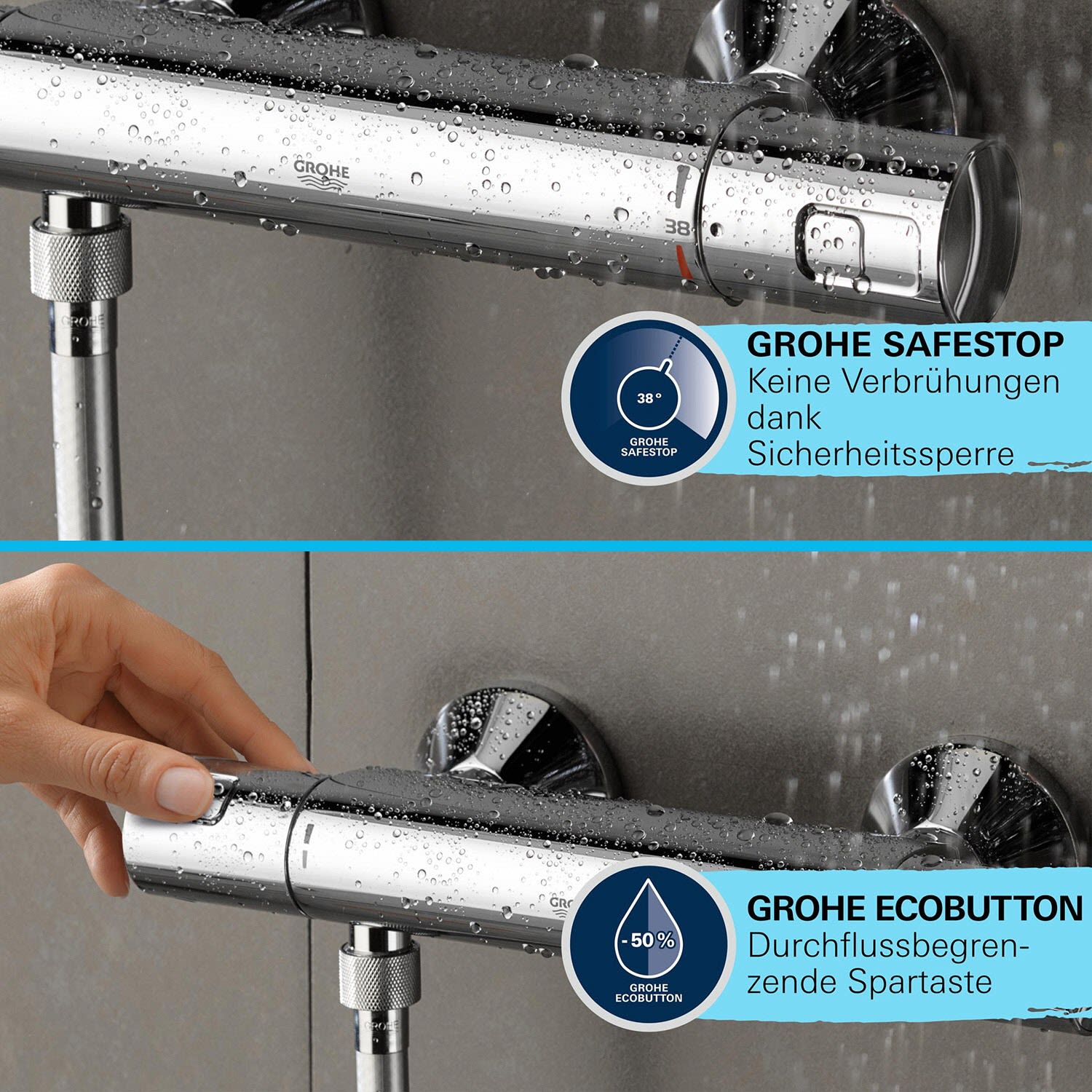 GROHE

38

GROHE

38°

GROHE SAFESTOP

GROHE SAFESTOP

Keine Verbrühungen dank Sicherheitssperre

-50%

GROHE ECOBUTTON

GROHE ECOBUTTON

Durchflussbegrenzende Spartaste

GROHE