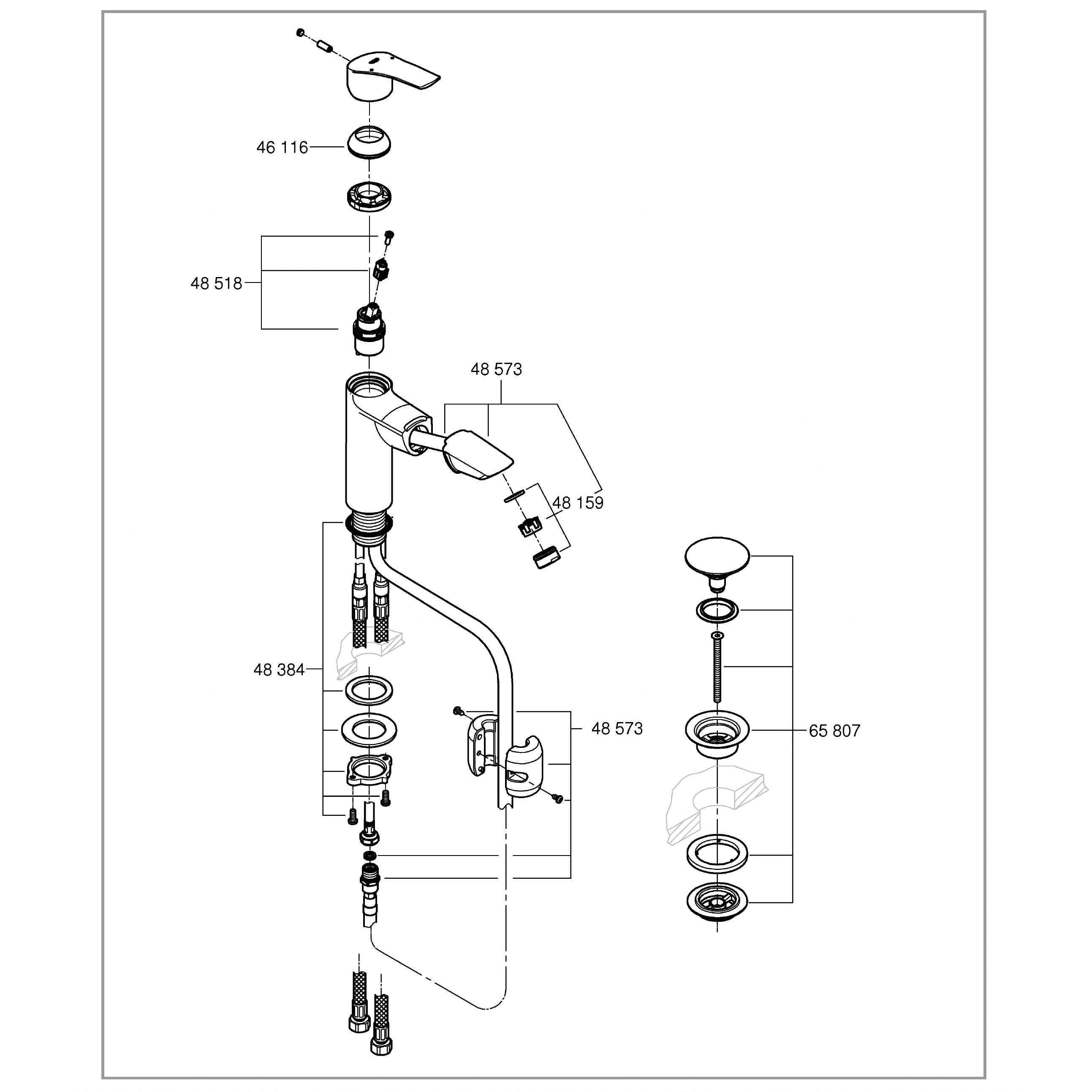 46 116

48 518

48 573

48 159

48 384

48 573

65 807