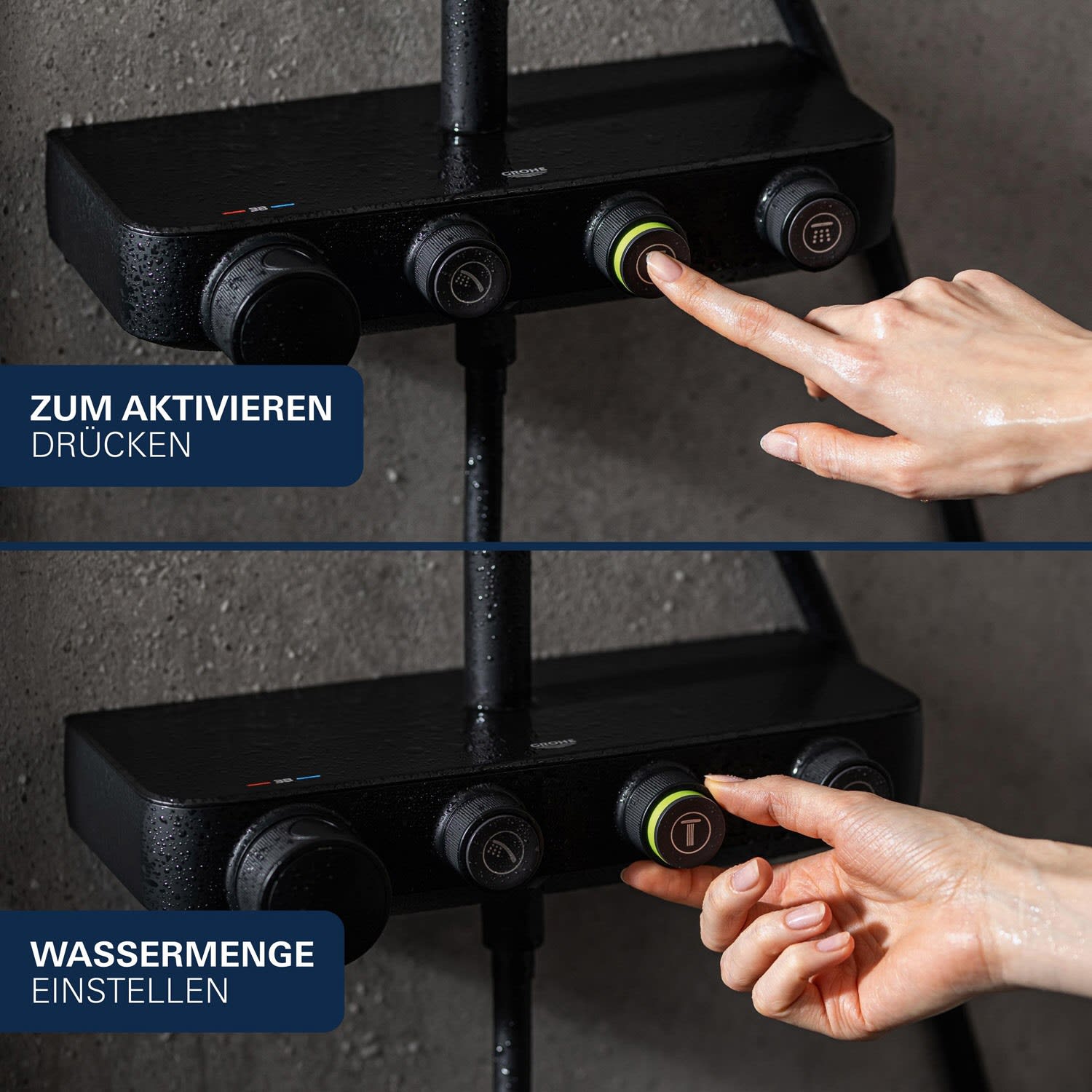 GROHE
38

ZUM AKTIVIEREN
DRÜCKEN

GROHE
38

WASSERMENGE
EINSTELLEN