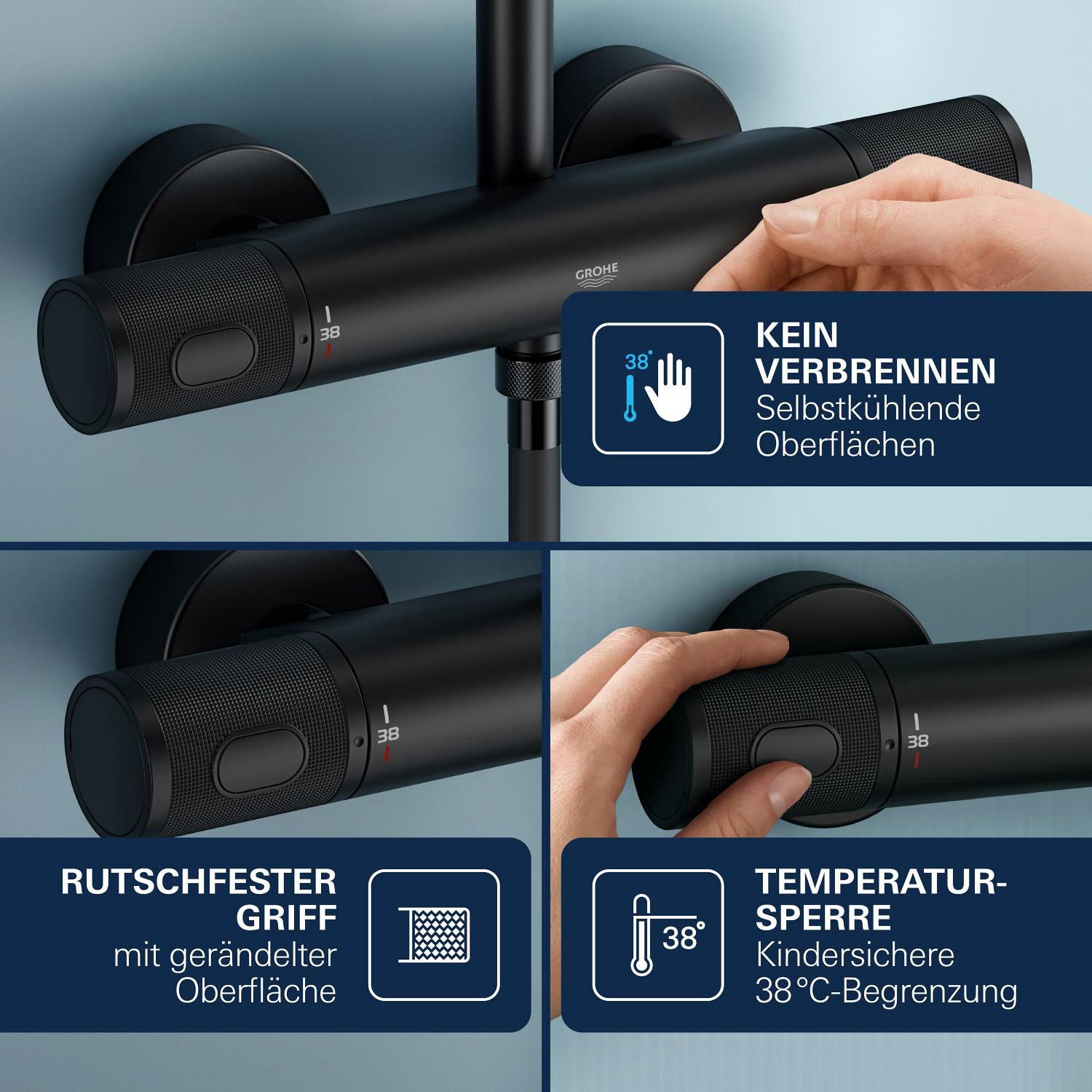 GROHE

38

38°

KEIN VERBRENNEN
Selbstkühlende Oberflächen

38

RUTSCHFESTER GRIFF
mit gerändelter Oberfläche

38

38°

TEMPERATUR-SPERRE
Kindersichere 38 °C-Begrenzung