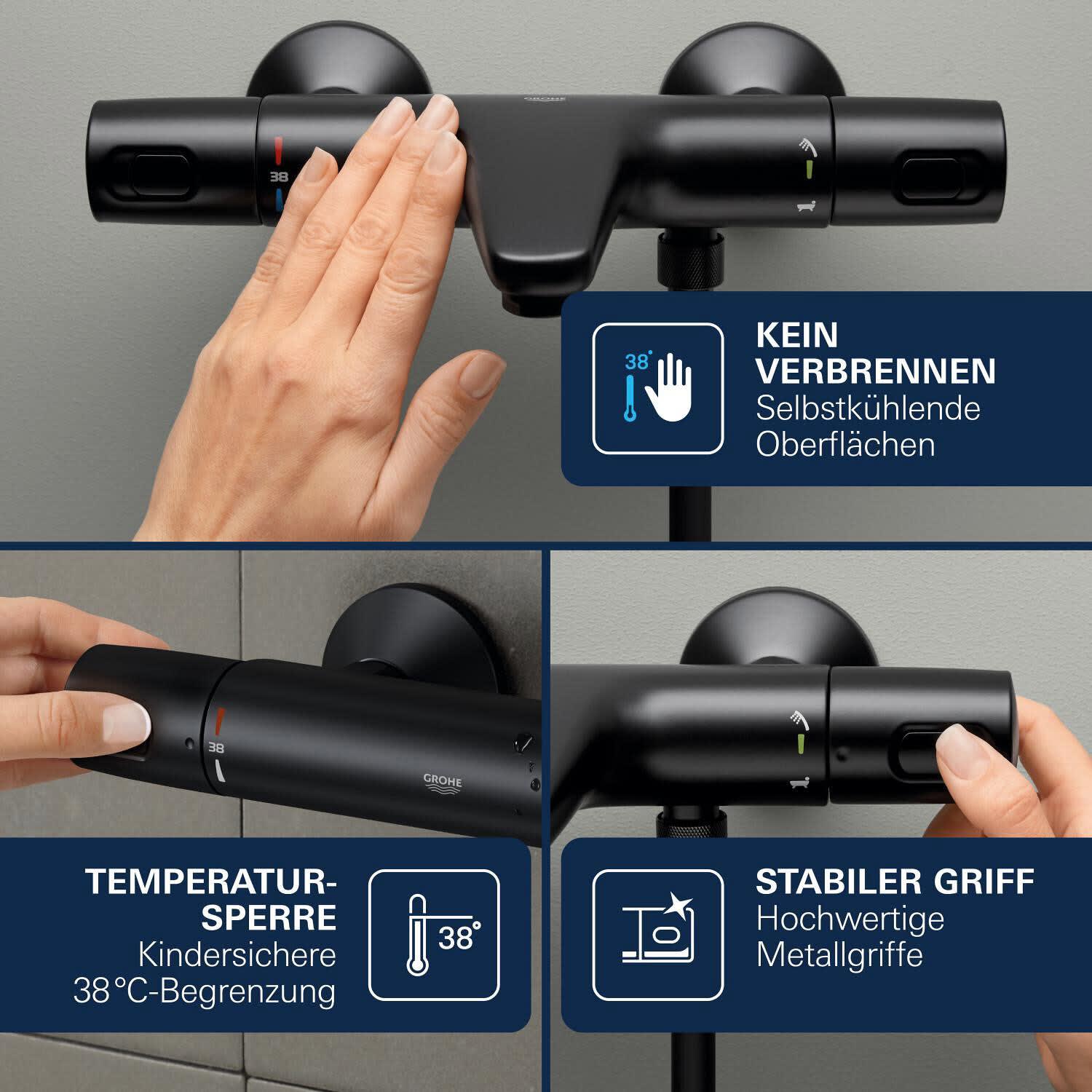 GROHE

38

38°

KEIN VERBRENNEN
Selbstkühlende Oberflächen

38

GROHE

TEMPERATUR-SPERRE
Kindersichere 38 °C-Begrenzung

38°

STABILER GRIFF
Hochwertige Metallgriffe