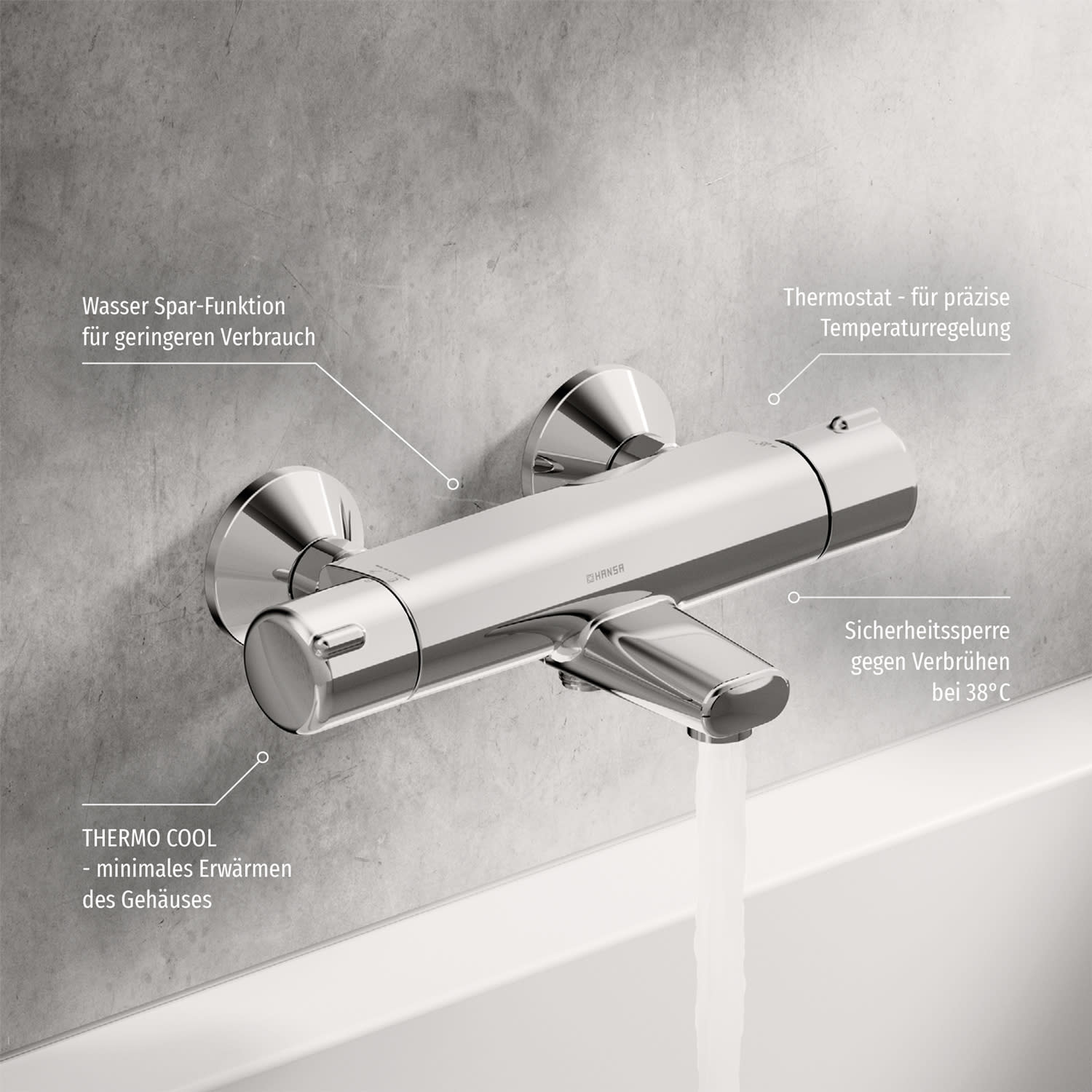 Wasser Spar-Funktion
für geringeren Verbrauch

Thermostat - für präzise
Temperaturregelung

HANSA

Sicherheitssperre
gegen Verbrühen
bei 38°C

THERMO COOL
- minimales Erwärmen
des Gehäuses