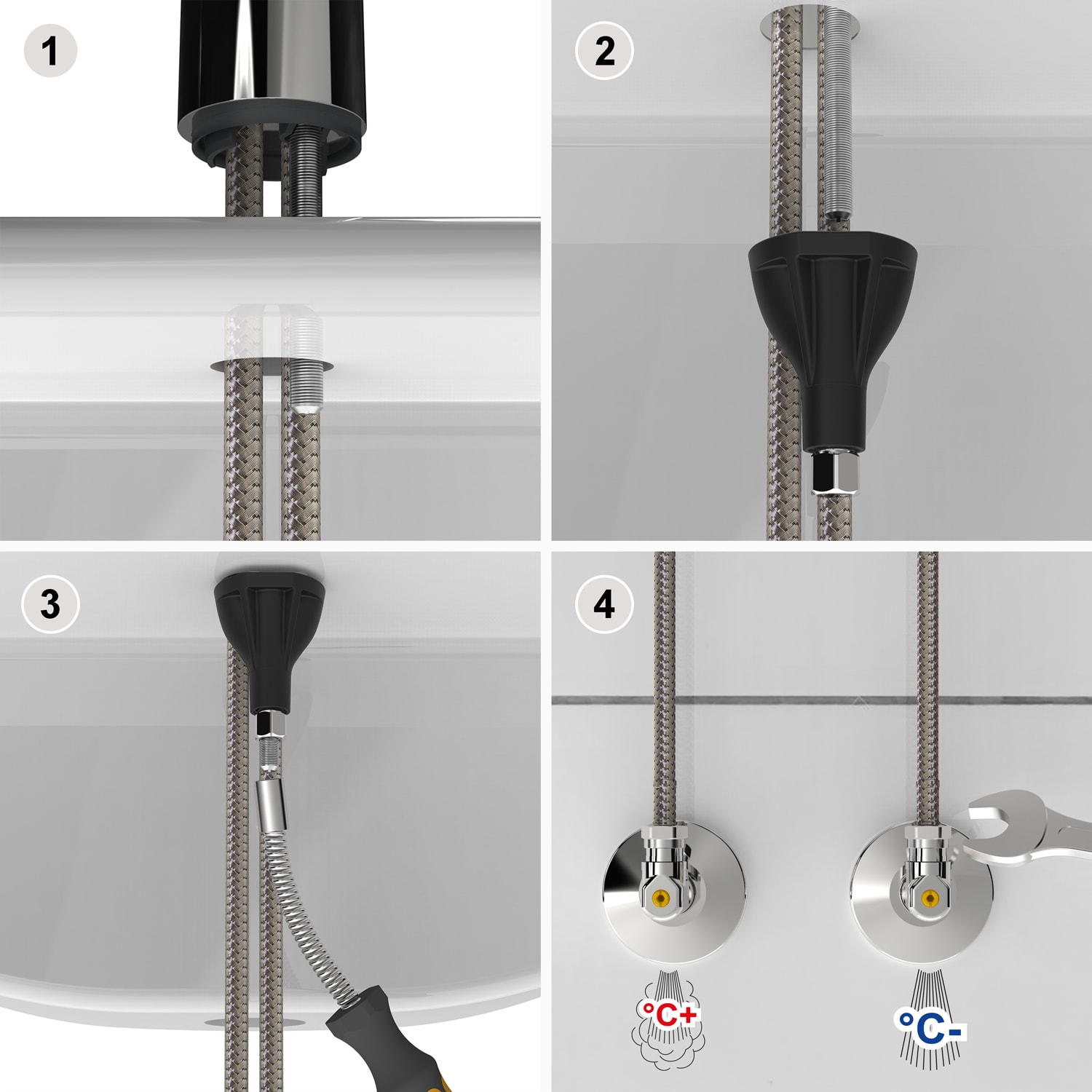 1

2

3

4

°C+

°C-