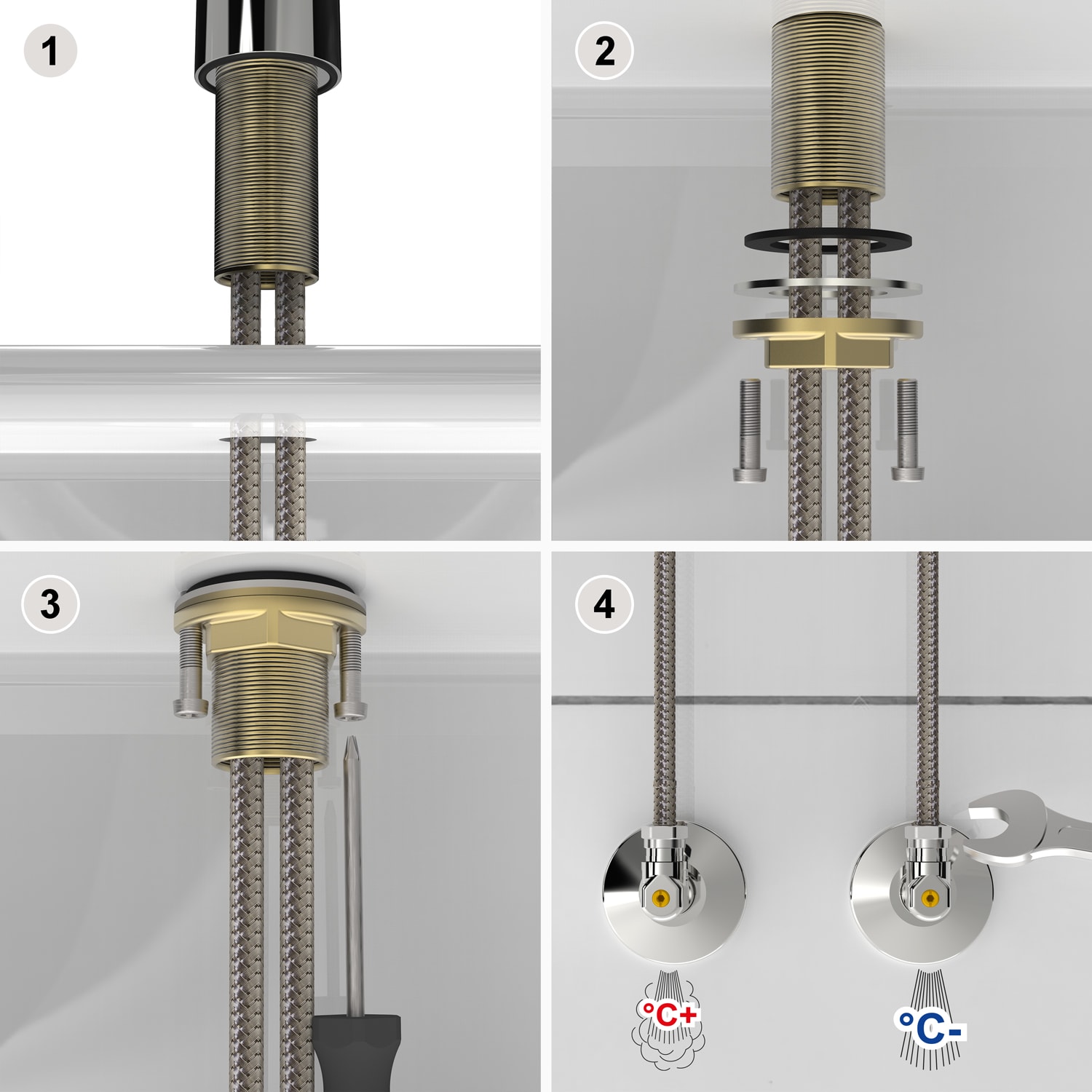 1
2
3
4
°C+
°C-