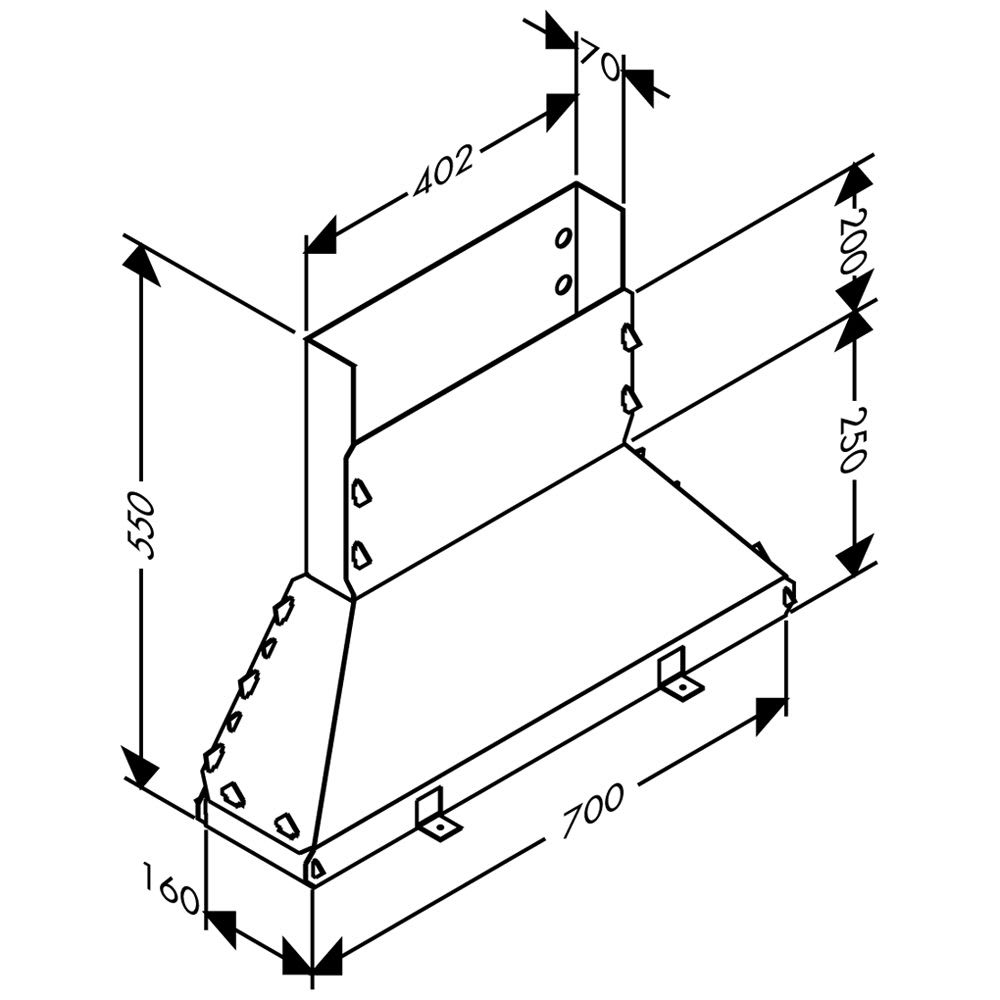 70
402
200
250
550
700
160