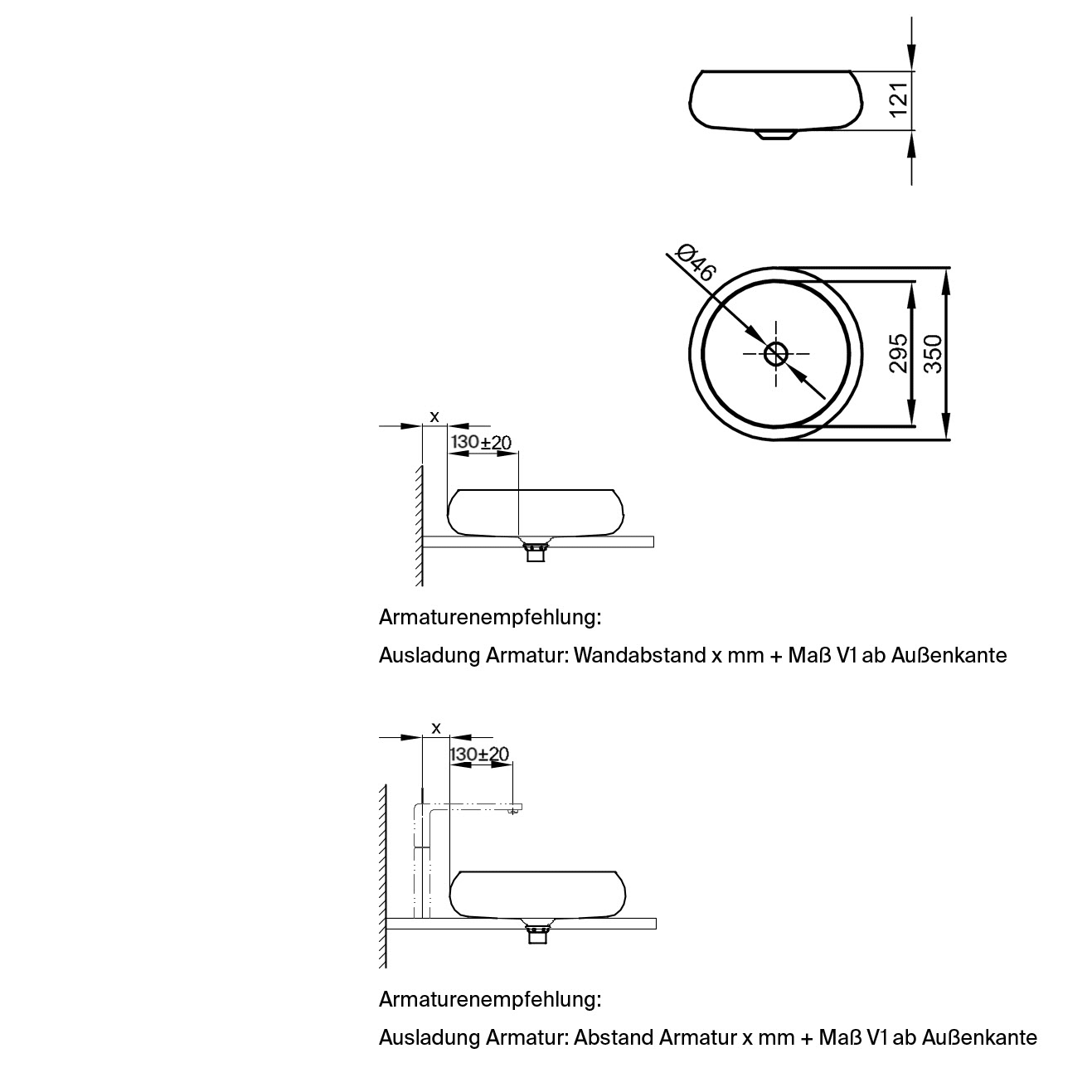 121

Ø46

295

350

x

130±20

Armaturenempfehlung:

Ausladung Armatur: Wandabstand x mm + Maß V1 ab Außenkante

x

130±20

Armaturenempfehlung:

Ausladung Armatur: Abstand Armatur x mm + Maß V1 ab Außenkante