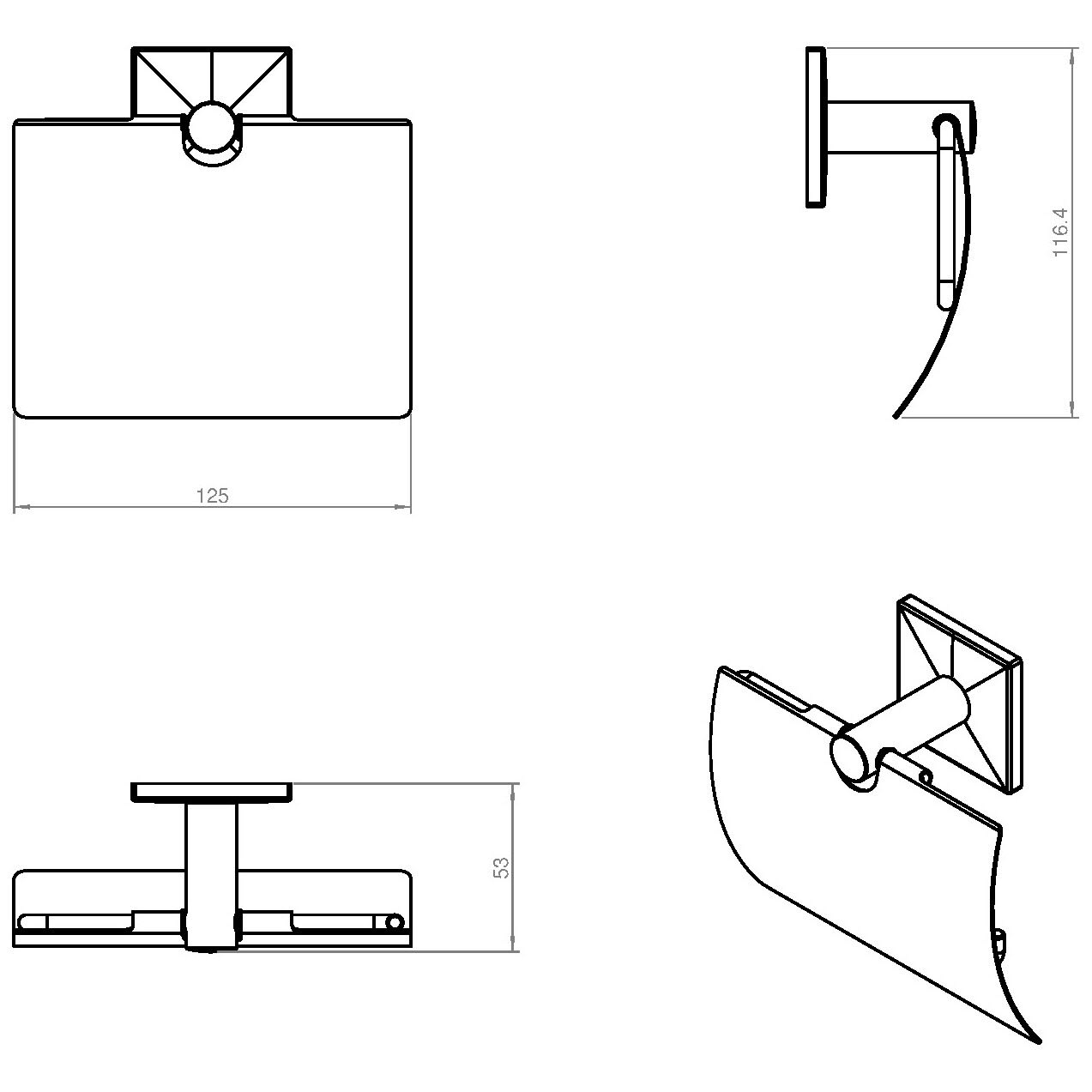 125

116.4

53