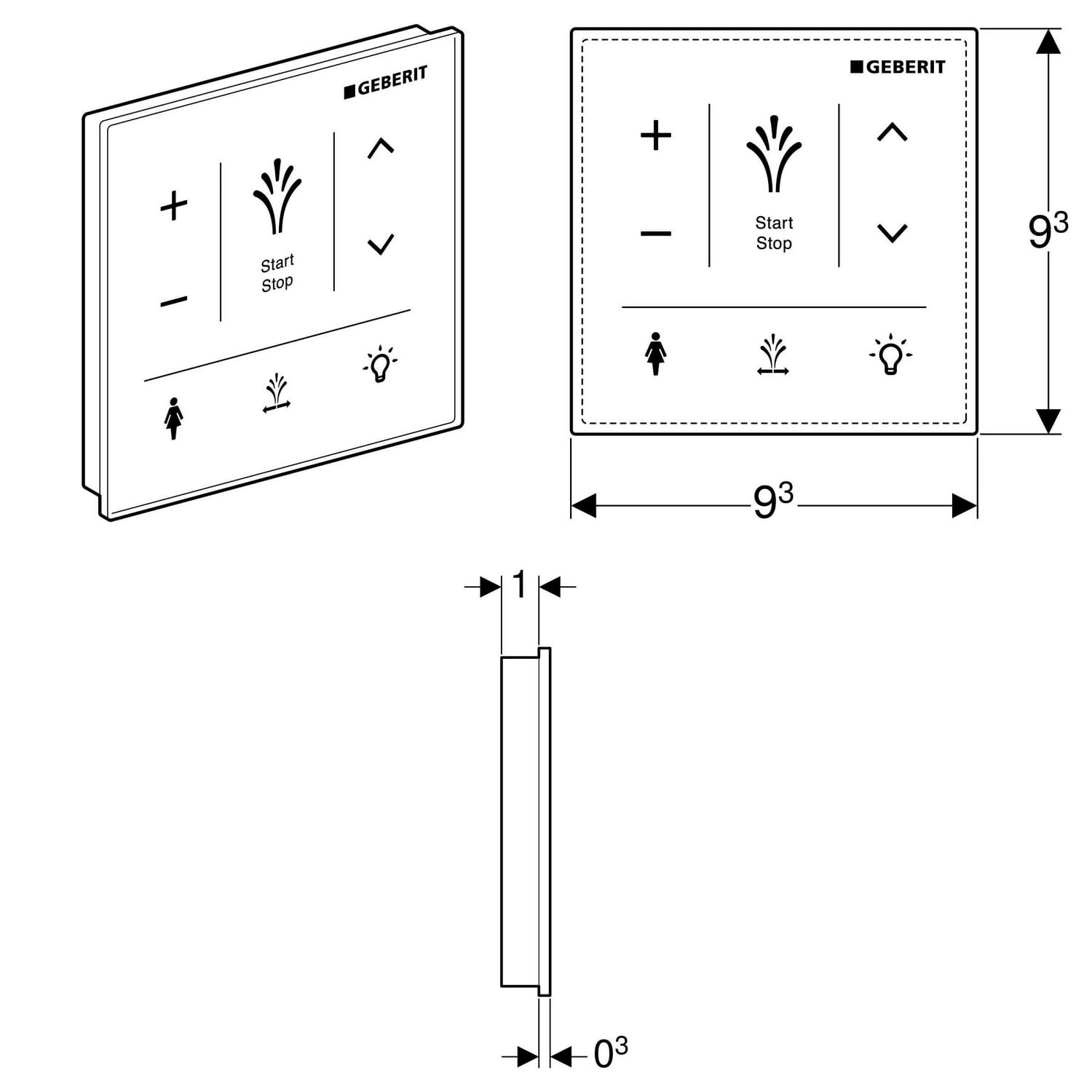 GEBERIT

+

−

Start
Stop

GEBERIT

+

−

Start
Stop

$9^3$

$9^3$

1

$0^3$