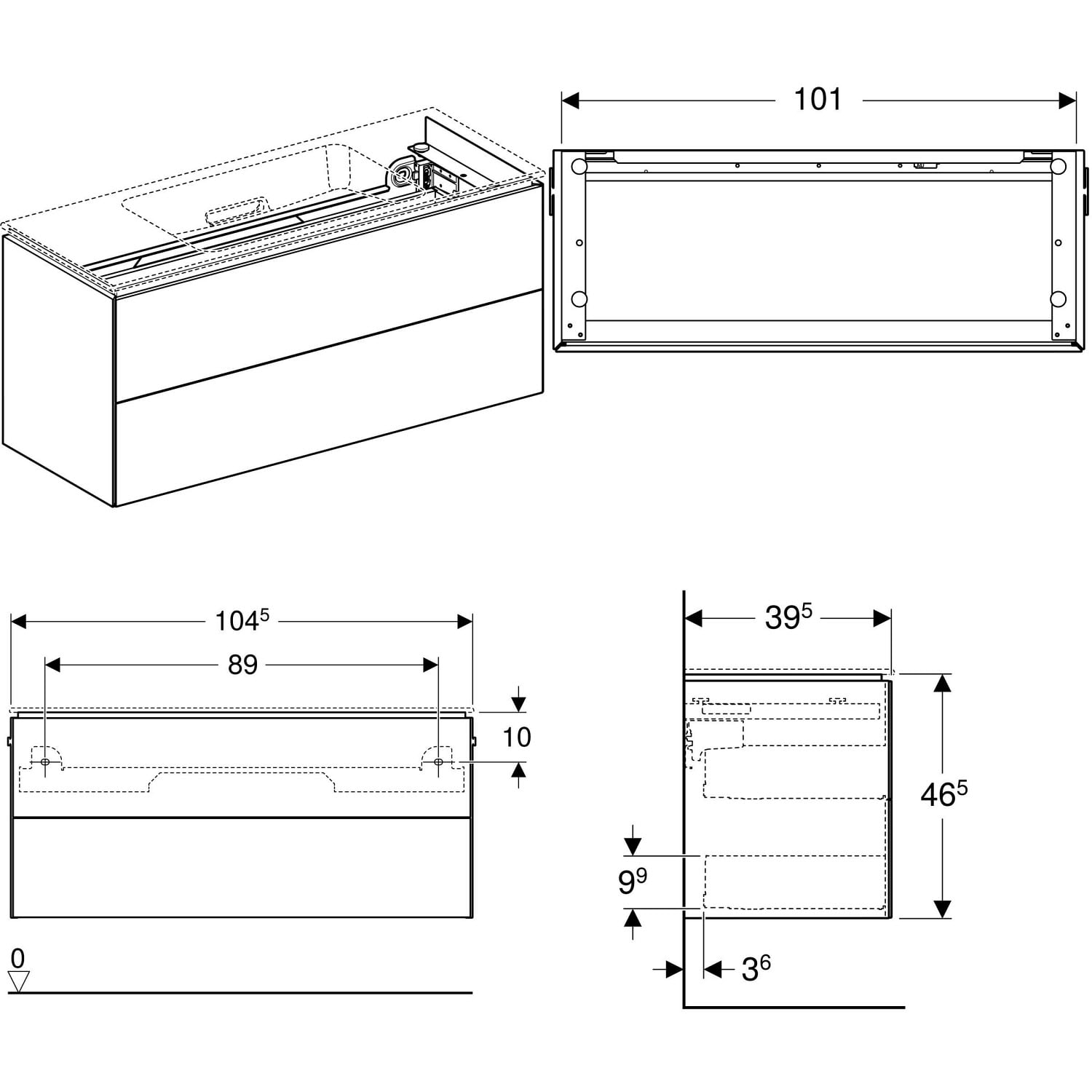 101

$104^5$

89

10

0

$39^5$

$46^5$

$9^9$

$3^6$