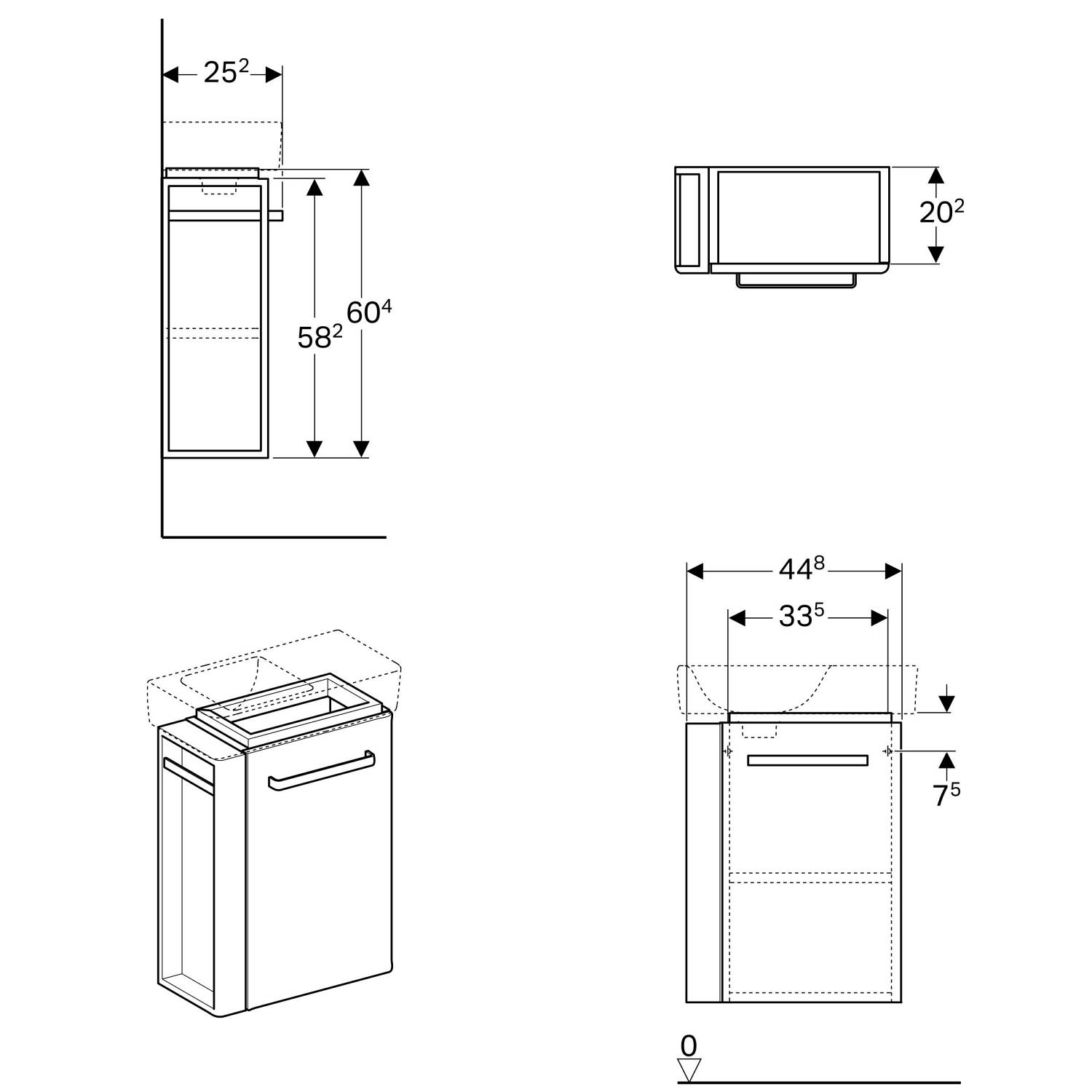 $25^2$

$58^2$

$60^4$

$20^2$

$44^8$

$33^5$

$7^5$

0