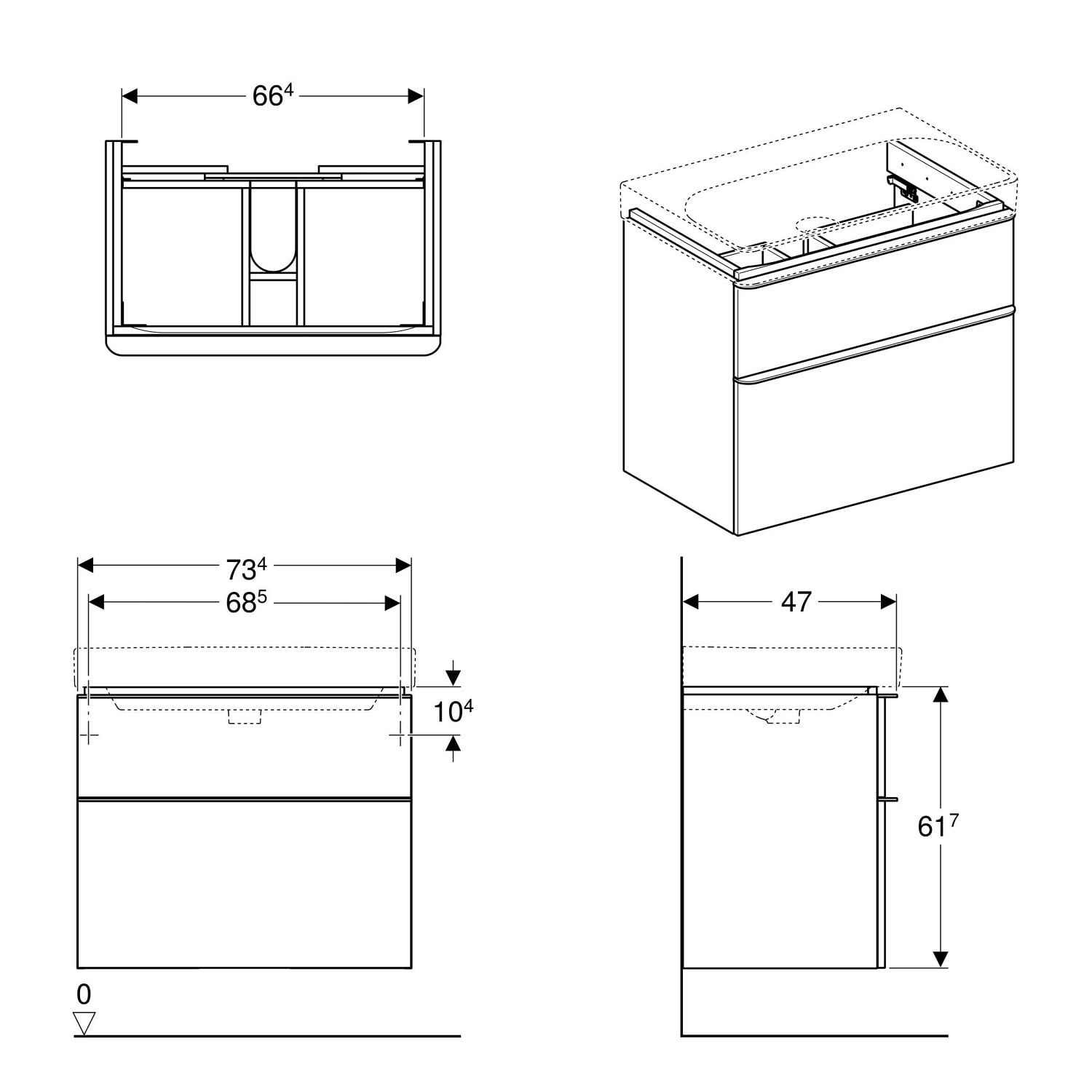 $66^4$

$73^4$

$68^5$

$10^4$

0

47

$61^7$