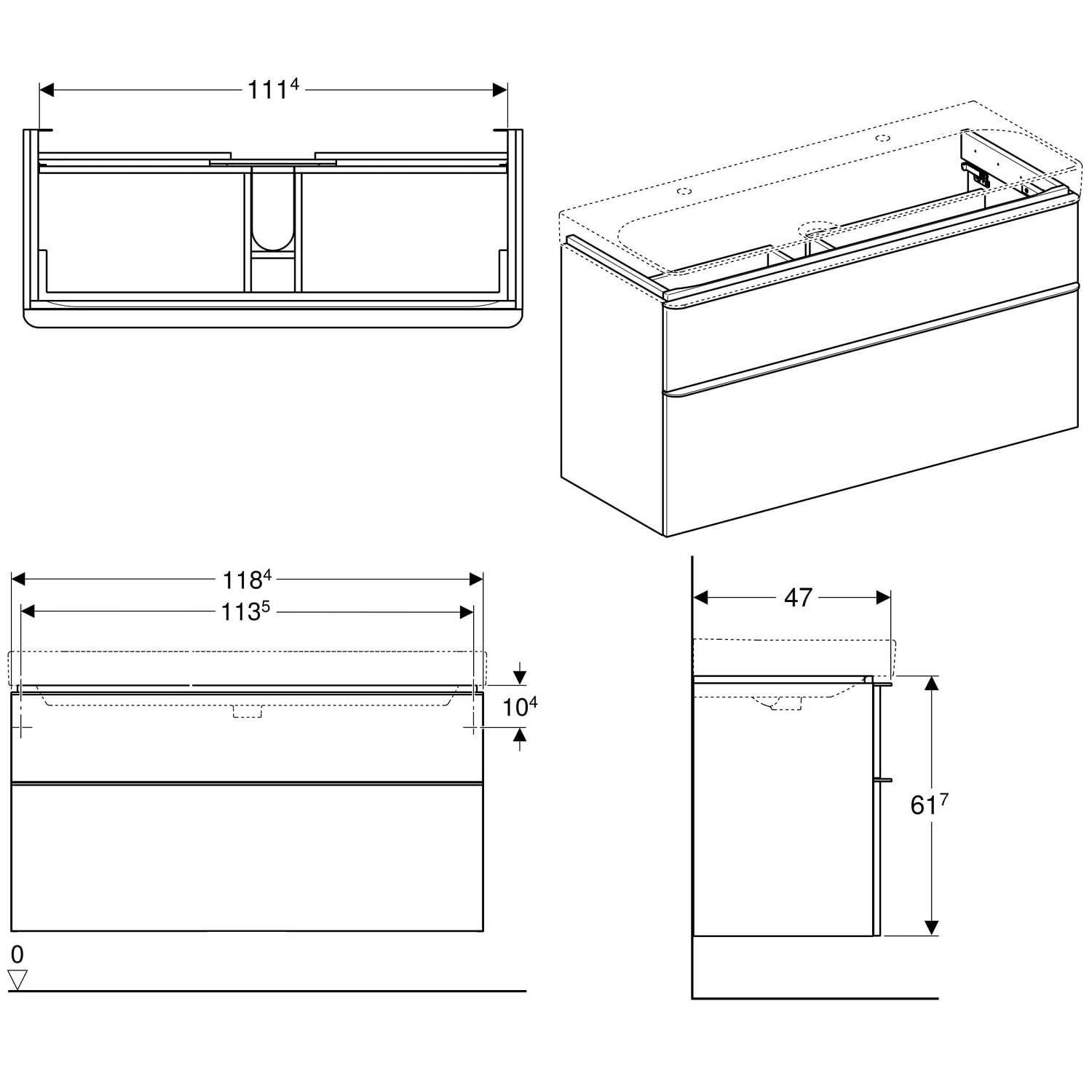 $111^4$

$118^4$

$113^5$

$10^4$

0

47

$61^7$