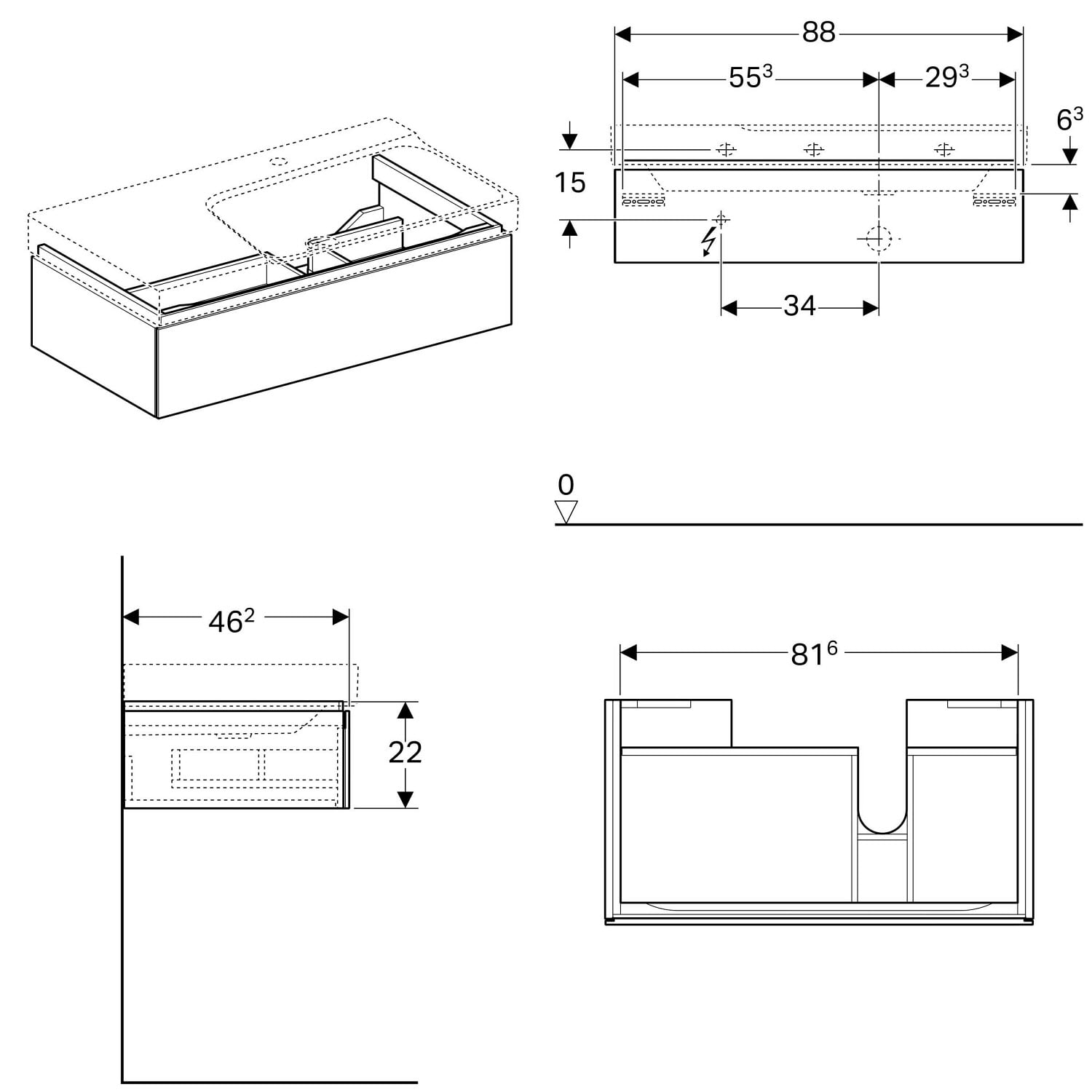 88
$55^3$
$29^3$
$6^3$
15
34
0
$46^2$
22
$81^6$