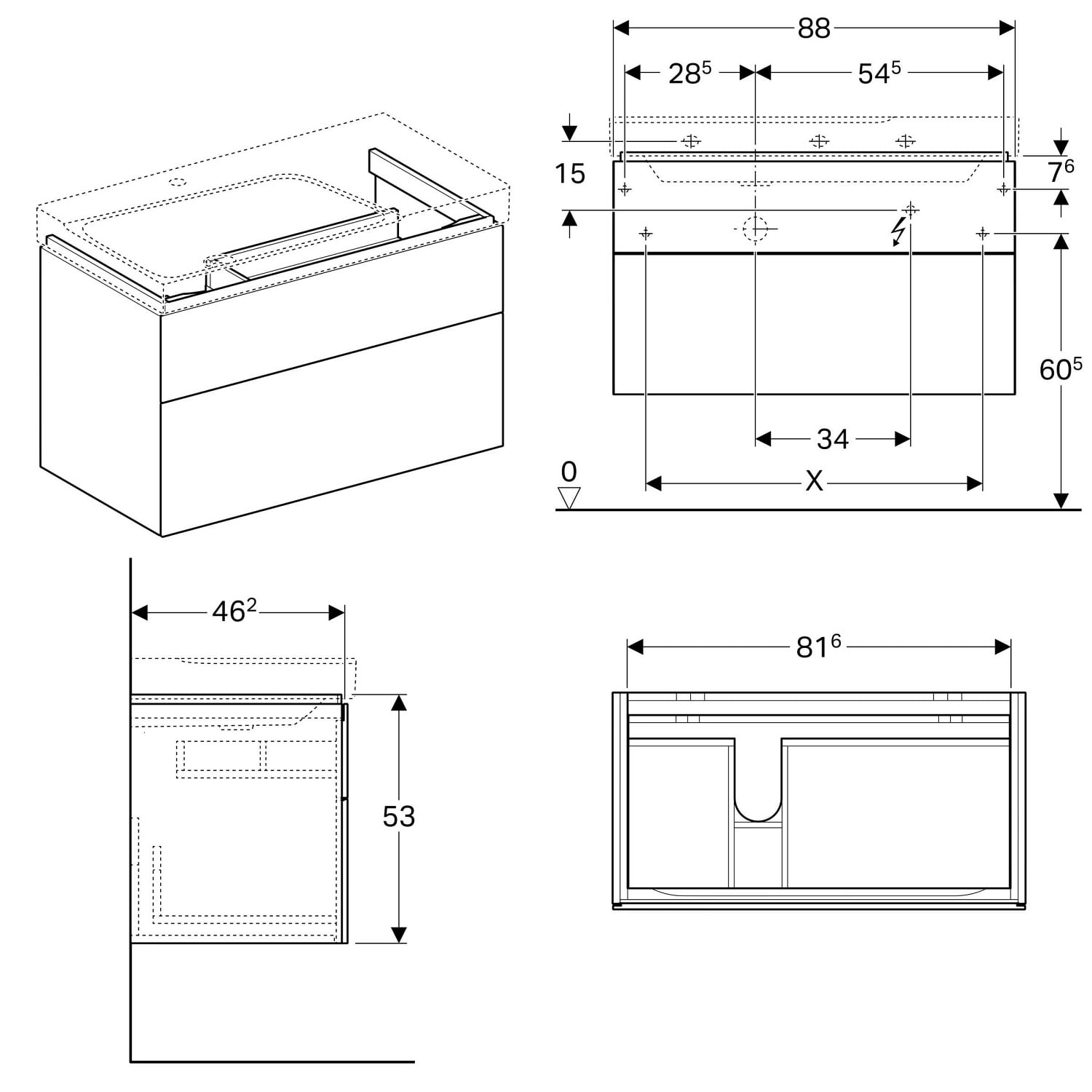 88

$28^5$

$54^5$

15

$7^6$

$60^5$

34

0

X

$46^2$

53

$81^6$