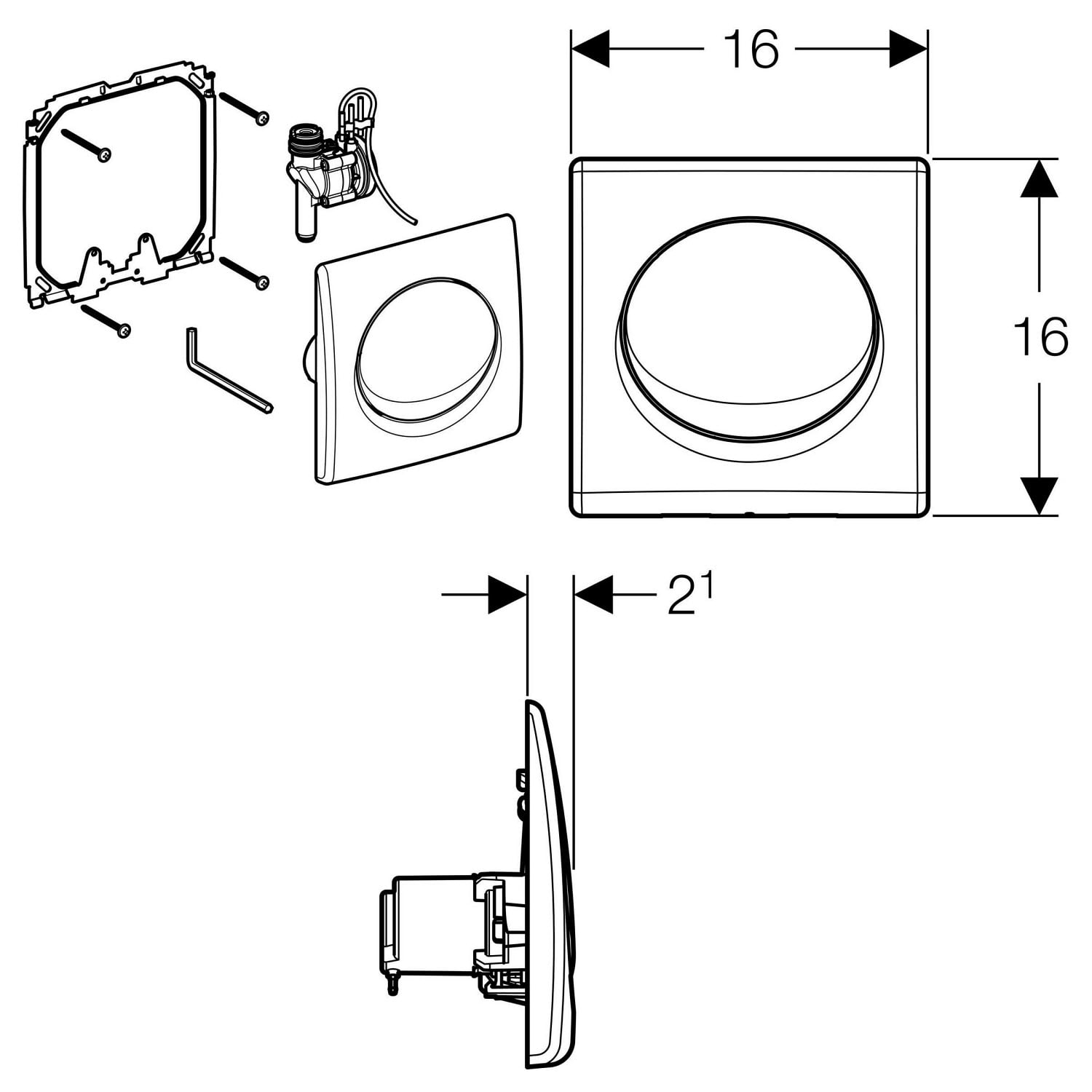 16

16

$2^1$