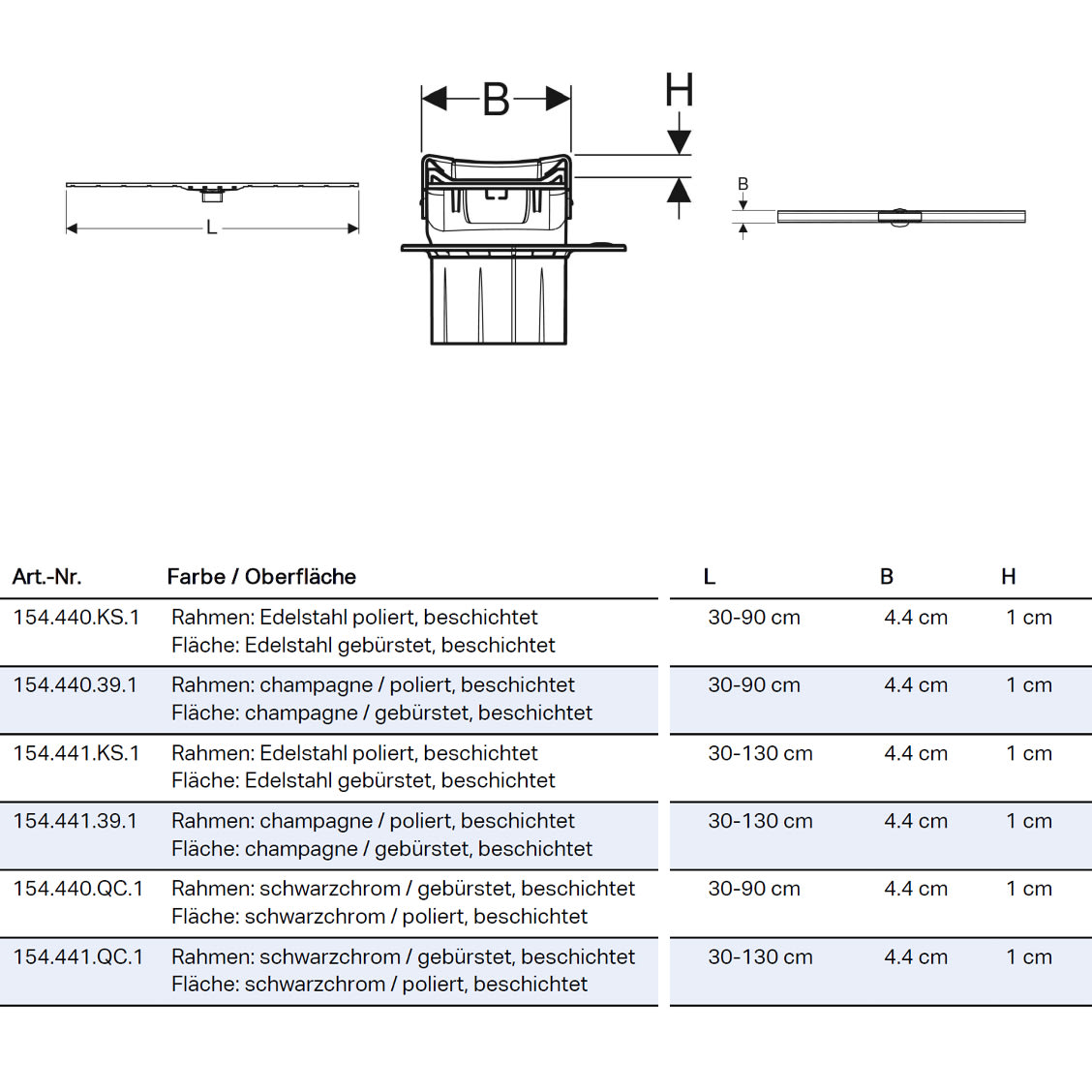 L

B

H

B

| Art.-Nr. | Farbe / Oberfläche | L | B | H |
|---|---|---|---|---|
| 154.440.KS.1 | Rahmen: Edelstahl poliert, beschichtet Fläche: Edelstahl gebürstet, beschichtet | 30-90 cm | 4.4 cm | 1 cm |
| 154.440.39.1 | Rahmen: champagne / poliert, beschichtet Fläche: champagne / gebürstet, beschichtet | 30-90 cm | 4.4 cm | 1 cm |
| 154.441.KS.1 | Rahmen: Edelstahl poliert, beschichtet Fläche: Edelstahl gebürstet, beschichtet | 30-130 cm | 4.4 cm | 1 cm |
| 154.441.39.1 | Rahmen: champagne / poliert, beschichtet Fläche: champagne / gebürstet, beschichtet | 30-130 cm | 4.4 cm | 1 cm |
| 154.440.QC.1 | Rahmen: schwarzchrom / gebürstet, beschichtet Fläche: schwarzchrom / poliert, beschichtet | 30-90 cm | 4.4 cm | 1 cm |
| 154.441.QC.1 | Rahmen: schwarzchrom / gebürstet, beschichtet Fläche: schwarzchrom / poliert, beschichtet | 30-130 cm | 4.4 cm | 1 cm |