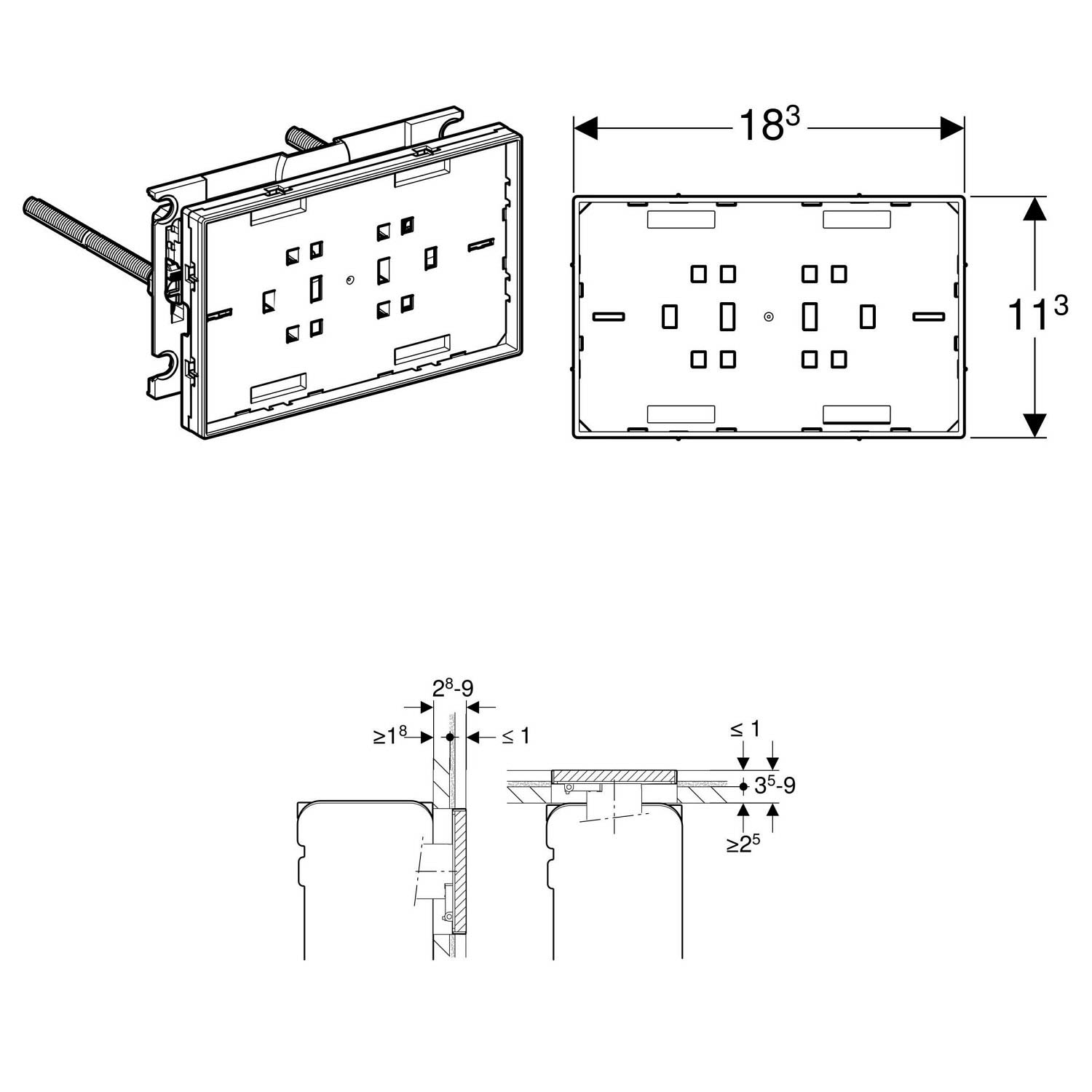 $18^3$

$11^3$

$2^8$-9

$\geq 1^8$

$\leq 1$

$\leq 1$

$3^5$-9

$\geq 2^5$