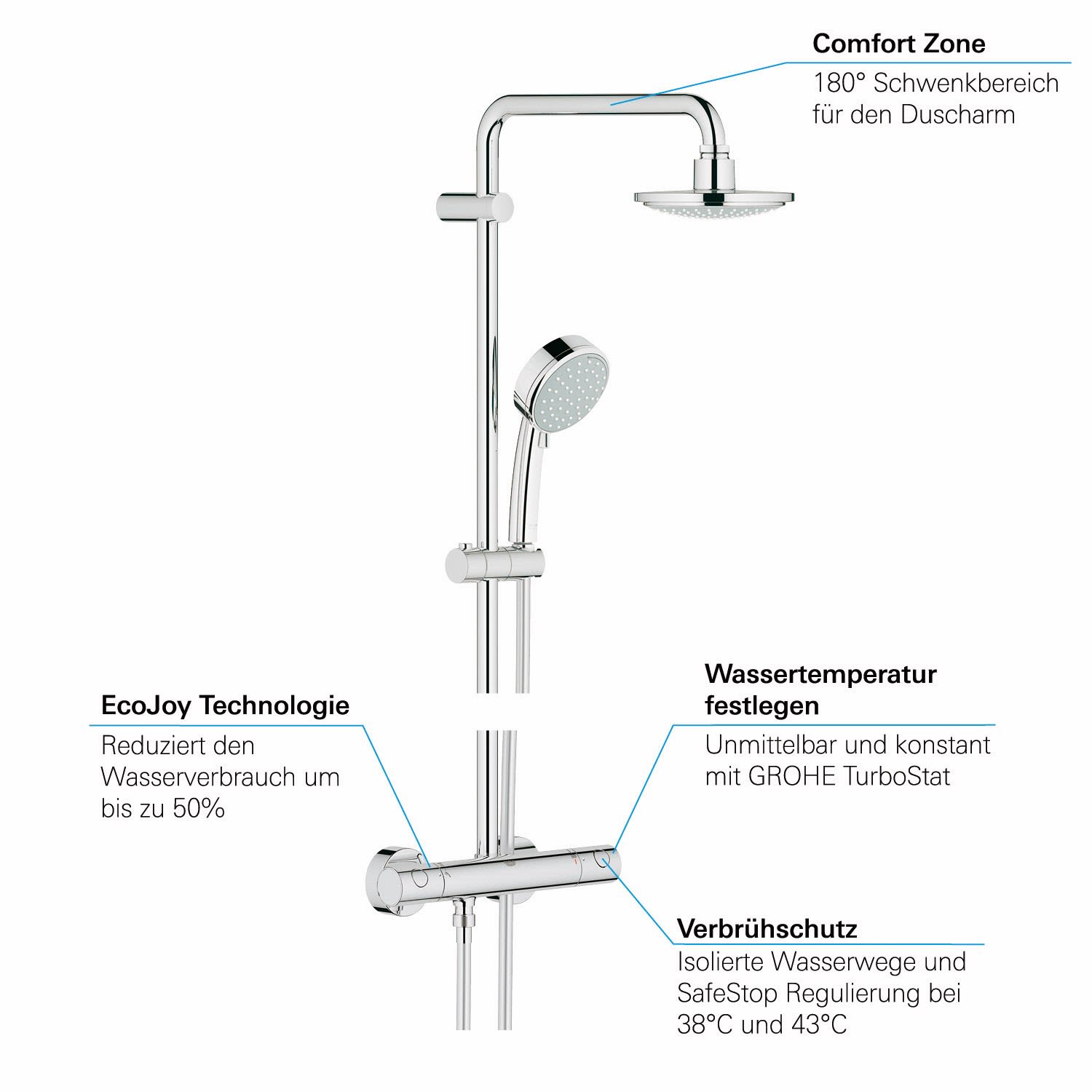 Comfort Zone
180° Schwenkbereich für den Duscharm

EcoJoy Technologie
Reduziert den Wasserverbrauch um bis zu 50%

Wassertemperatur festlegen
Unmittelbar und konstant mit GROHE TurboStat

Verbrühschutz
Isolierte Wasserwege und SafeStop Regulierung bei 38°C und 43°C