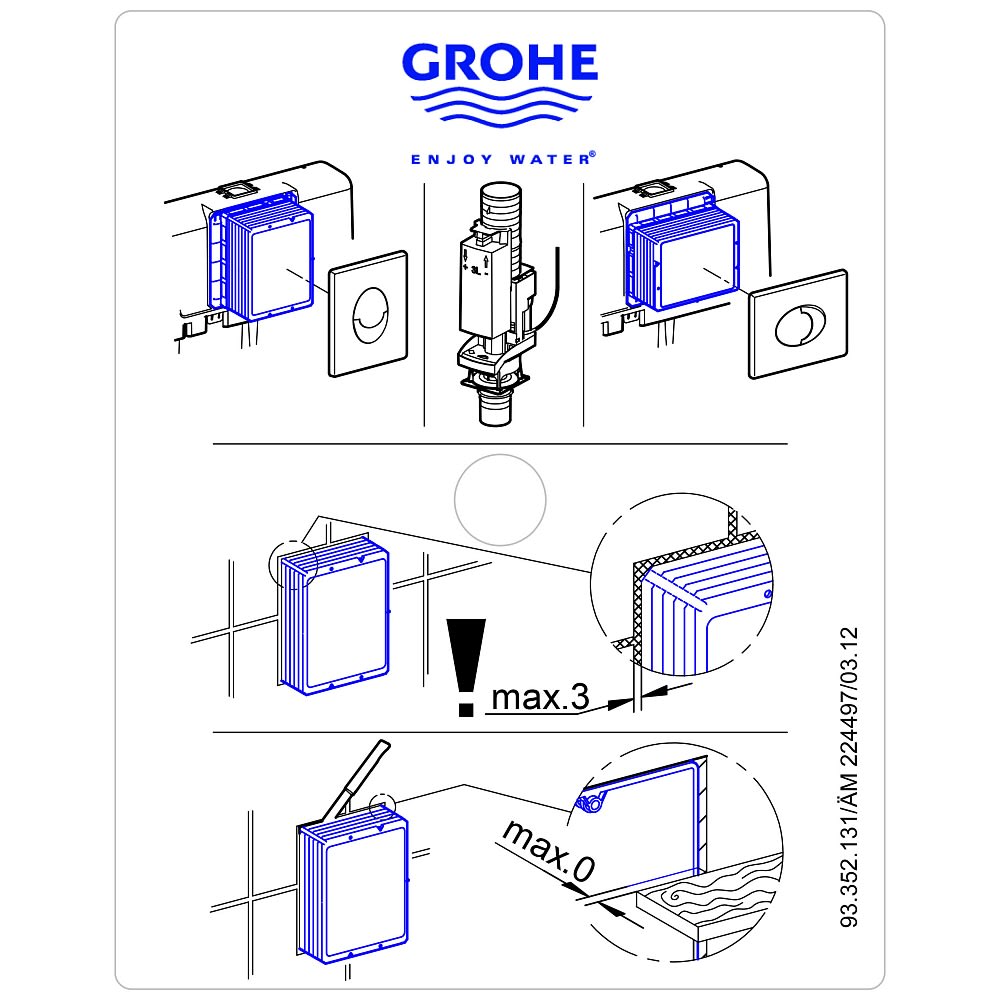 GROHE

ENJOY WATER®

3L

max.3

max.0

93.352.131/ÄM 224497/03.12