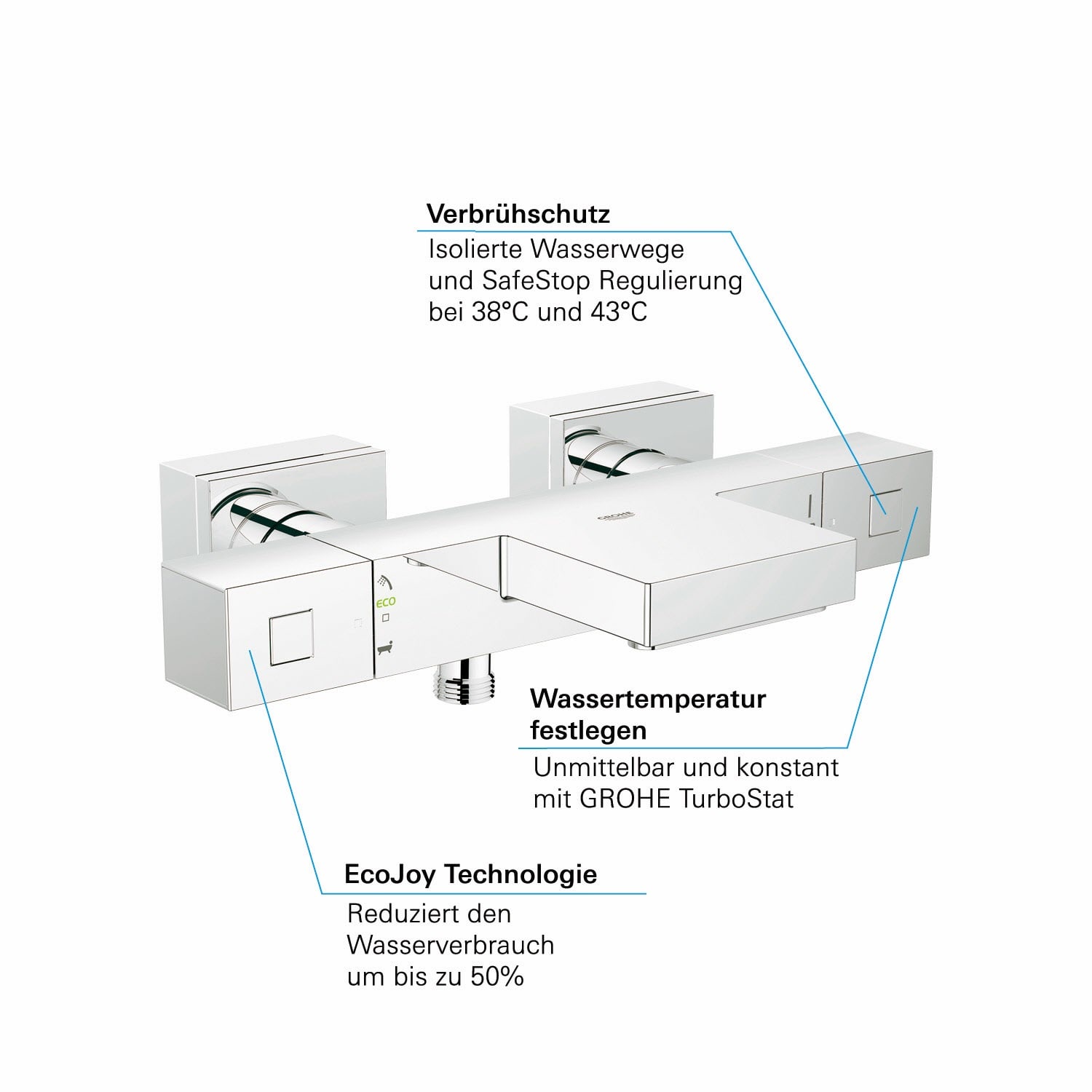 Verbrühschutz
Isolierte Wasserwege und SafeStop Regulierung bei 38°C und 43°C

GROHE

ECO

Wassertemperatur festlegen
Unmittelbar und konstant mit GROHE TurboStat

EcoJoy Technologie
Reduziert den Wasserverbrauch um bis zu 50%