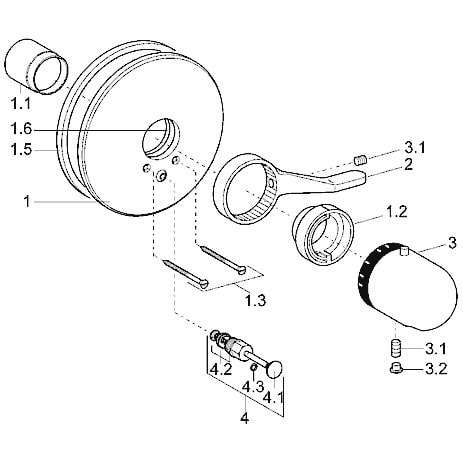 1.1
1.6
1.5
1
3.1
2
1.2
3
1.3
3.1
3.2
4.2
4.3
4.1
4