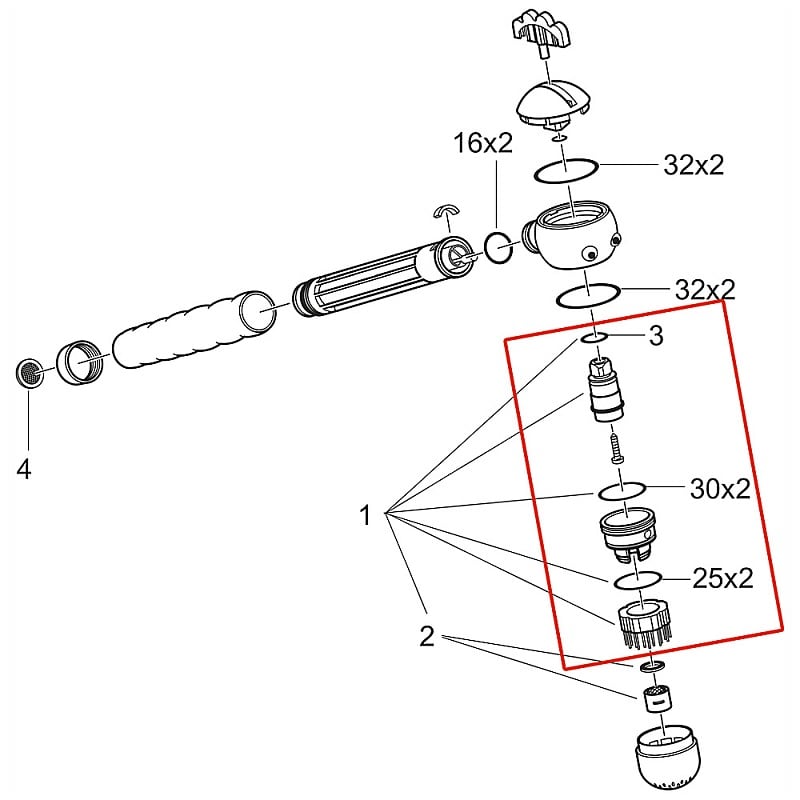 16x2
32x2
32x2
3
4
30x2
1
25x2
2