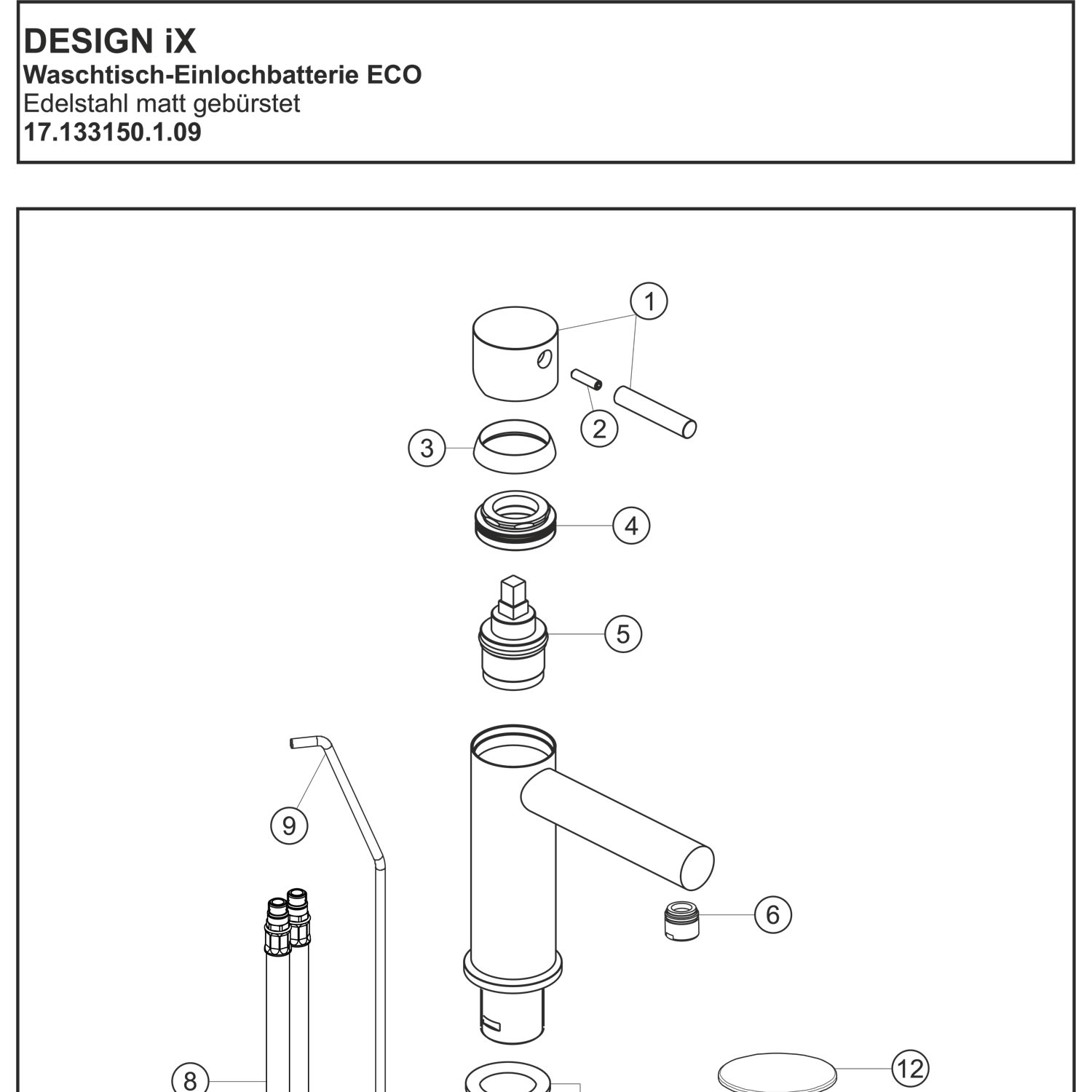 DESIGN iX
Waschtisch-Einlochbatterie ECO
Edelstahl matt gebürstet
17.133150.1.09

1
2
3
4
5
9
6
8
12