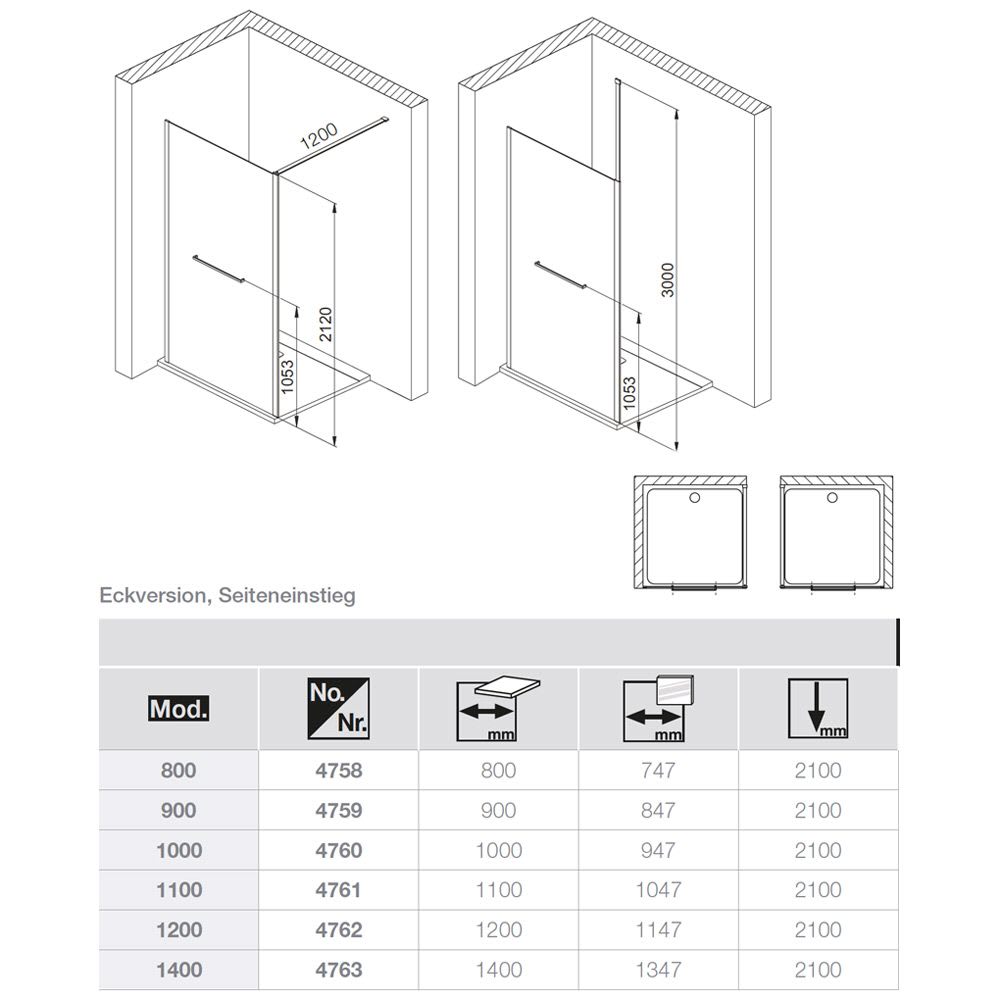 1200

2120

1053

3000

1053

Eckversion, Seiteneinstieg

| Mod. | No. Nr. | mm | mm | mm |
|---|---|---|---|---|
| 800 | 4758 | 800 | 747 | 2100 |
| 900 | 4759 | 900 | 847 | 2100 |
| 1000 | 4760 | 1000 | 947 | 2100 |
| 1100 | 4761 | 1100 | 1047 | 2100 |
| 1200 | 4762 | 1200 | 1147 | 2100 |
| 1400 | 4763 | 1400 | 1347 | 2100 |