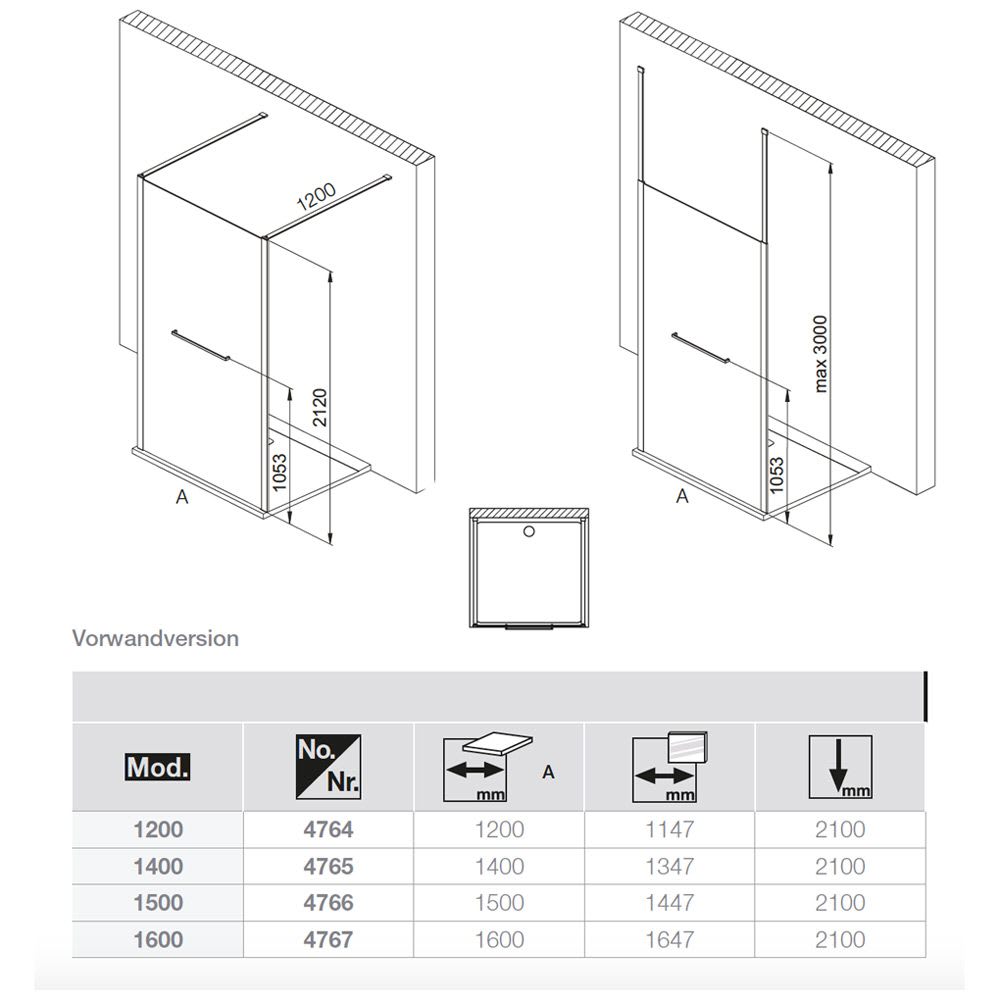 1200

2120

1053

A

max 3000

1053

A

Vorwandversion

| Mod. | No. Nr. | mm A | mm | mm |
|---|---|---|---|---|
| 1200 | 4764 | 1200 | 1147 | 2100 |
| 1400 | 4765 | 1400 | 1347 | 2100 |
| 1500 | 4766 | 1500 | 1447 | 2100 |
| 1600 | 4767 | 1600 | 1647 | 2100 |