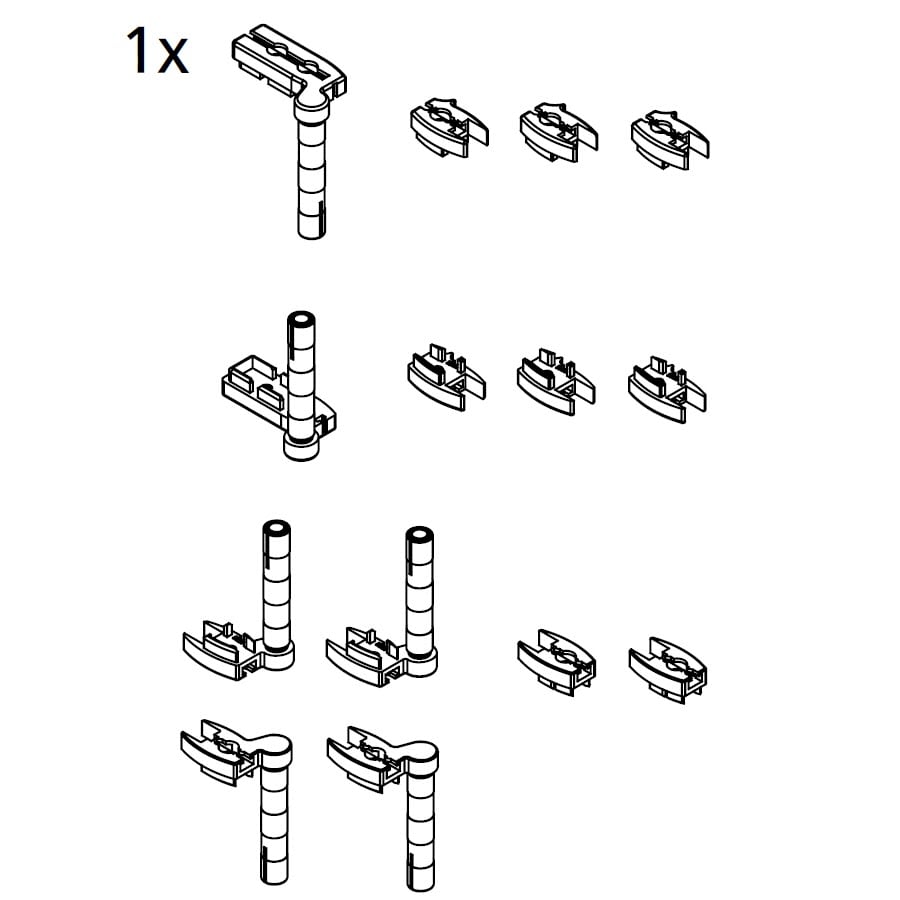 1x