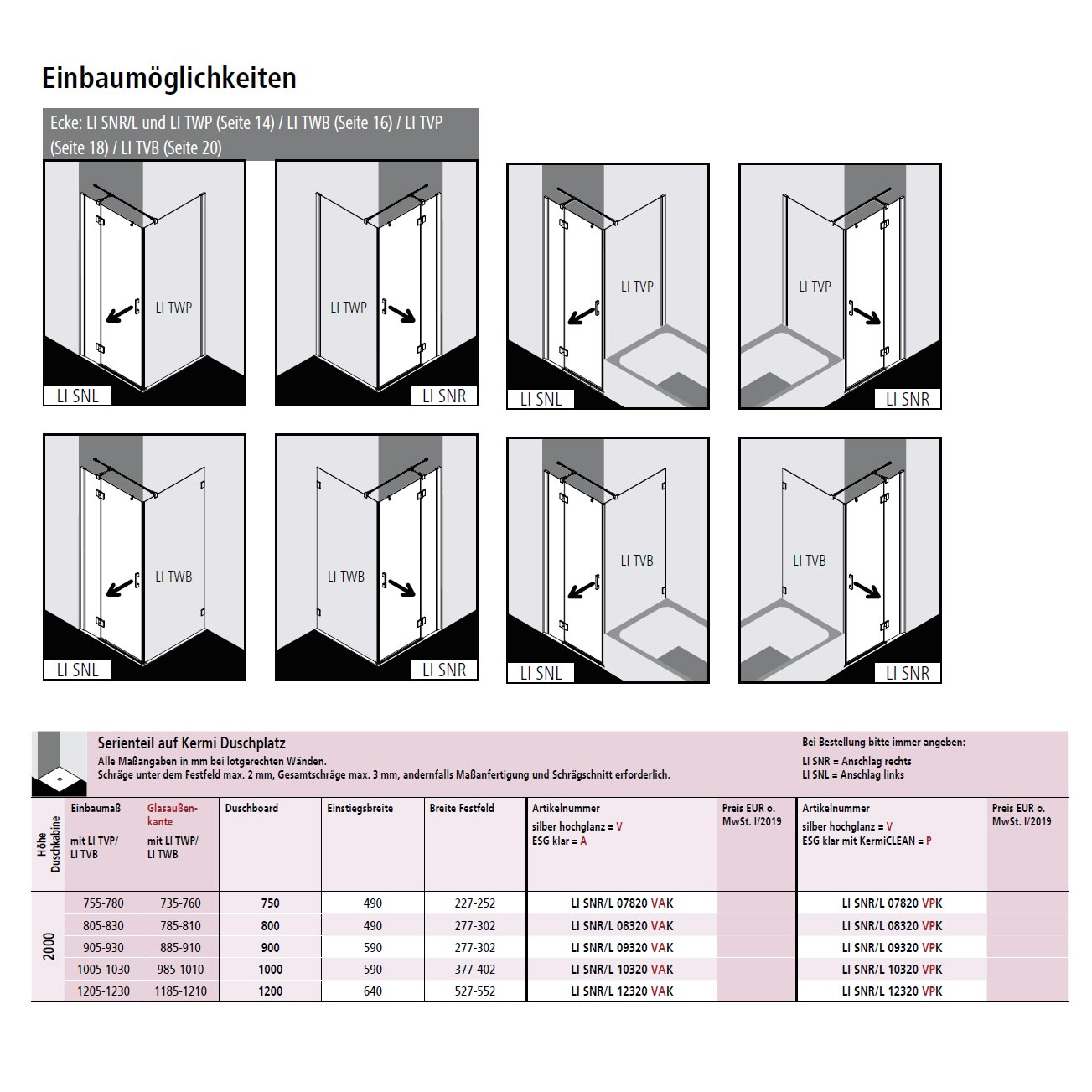 Einbaumöglichkeiten

Ecke: LI SNR/L und LI TWP (Seite 14) / LI TWB (Seite 16) / LI TVP (Seite 18) / LI TVB (Seite 20)

LI TWP
LI SNL

LI TWP
LI SNR

LI TVP
LI SNL

LI TVP
LI SNR

LI TWB
LI SNL

LI TWB
LI SNR

LI TVB
LI SNL

LI TVB
LI SNR

Serienteil auf Kermi Duschplatz
Alle Maßangaben in mm bei lotgerechten Wänden.
Schräge unter dem Festfeld max. 2 mm, Gesamtschräge max. 3 mm, andernfalls Maßanfertigung und Schrägschnitt erforderlich.

Bei Bestellung bitte immer angeben:
LI SNR = Anschlag rechts
LI SNL = Anschlag links

| Höhe Duschkabine | Einbaumaß mit LI TVP/ LI TVB | Glasaußenkante mit LI TWP/ LI TWB | Duschboard | Einstiegsbreite | Breite Festfeld | Artikelnummer silber hochglanz = V ESG klar = A | Preis EUR o. MwSt. I/2019 | Artikelnummer silber hochglanz = V ESG klar mit KermiCLEAN = P | Preis EUR o. MwSt. I/2019 |
|---|---|---|---|---|---|---|---|---|---|
| 2000 | 755-780 | 735-760 | 750 | 490 | 227-252 | LI SNR/L 07820 VAK | | LI SNR/L 07820 VPK | |
| | 805-830 | 785-810 | 800 | 490 | 277-302 | LI SNR/L 08320 VAK | | LI SNR/L 08320 VPK | |
| | 905-930 | 885-910 | 900 | 590 | 277-302 | LI SNR/L 09320 VAK | | LI SNR/L 09320 VPK | |
| | 1005-1030 | 985-1010 | 1000 | 590 | 377-402 | LI SNR/L 10320 VAK | | LI SNR/L 10320 VPK | |
| | 1205-1230 | 1185-1210 | 1200 | 640 | 527-552 | LI SNR/L 12320 VAK | | LI SNR/L 12320 VPK | |