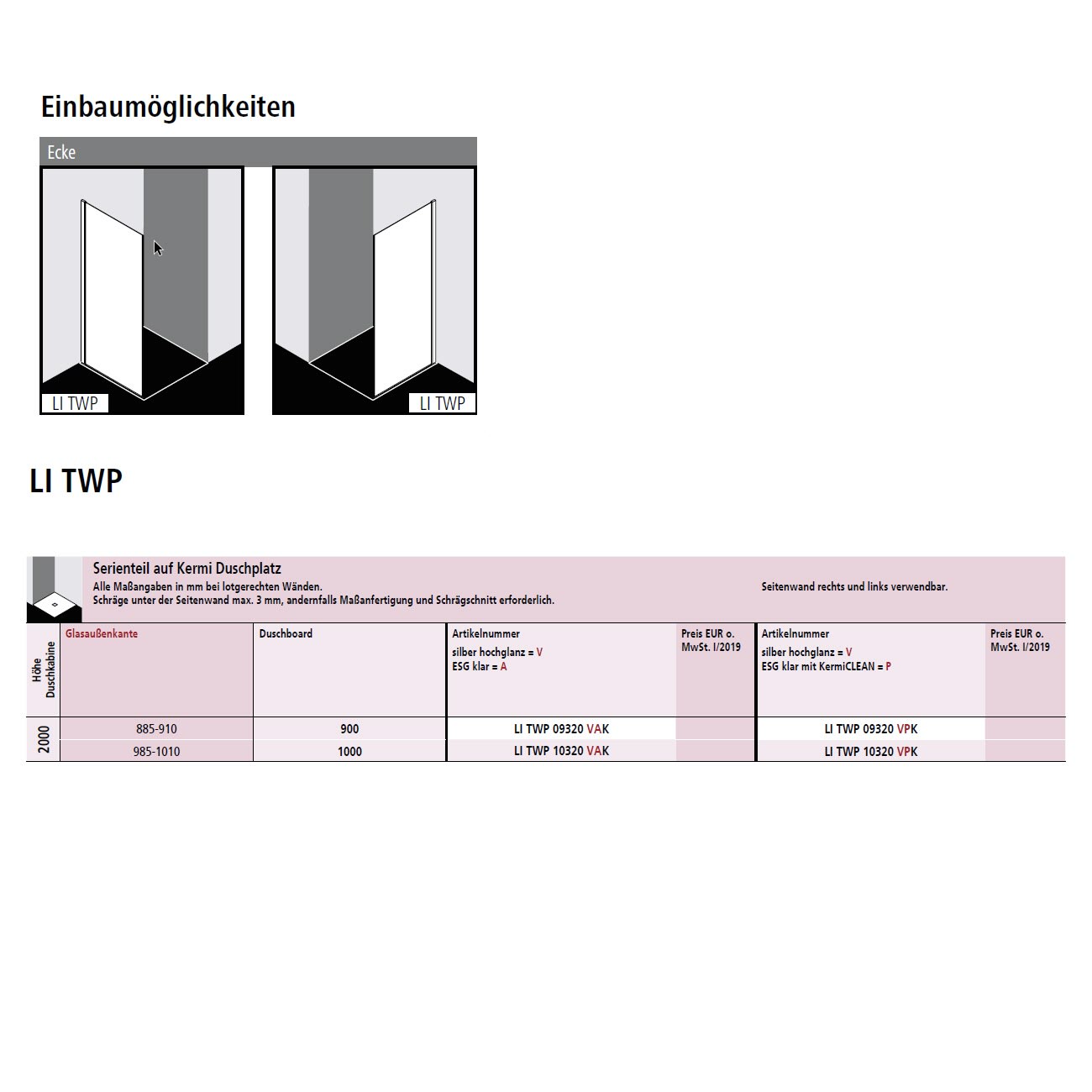 Einbaumöglichkeiten

Ecke

LI TWP

LI TWP

LI TWP

Serienteil auf Kermi Duschplatz
Alle Maßangaben in mm bei lotgerechten Wänden.
Schräge unter der Seitenwand max. 3 mm, andernfalls Maßanfertigung und Schrägschnitt erforderlich.

Seitenwand rechts und links verwendbar.

| Höhe Duschkabine | Glasaußenkante | Duschboard | Artikelnummer silber hochglanz = V ESG klar = A | Preis EUR o. MwSt. I/2019 | Artikelnummer silber hochglanz = V ESG klar mit KermiCLEAN = P | Preis EUR o. MwSt. I/2019 |
|---|---|---|---|---|---|---|
| 2000 | 885-910 | 900 | LI TWP 09320 VAK | | LI TWP 09320 VPK | |
| | 985-1010 | 1000 | LI TWP 10320 VAK | | LI TWP 10320 VPK | |