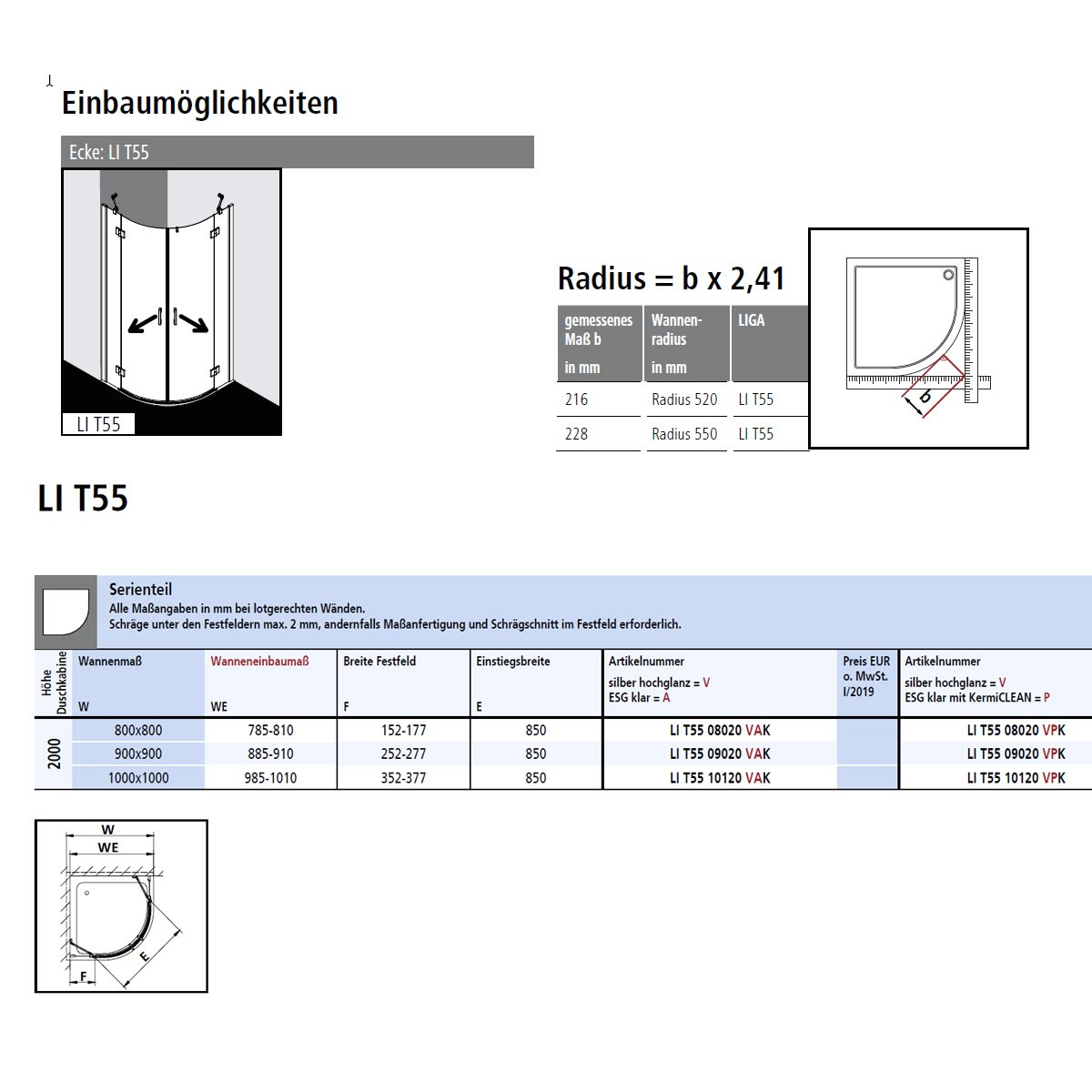 Einbaumöglichkeiten

Ecke: LI T55

LI T55

Radius = b x 2,41

| gemessenes Maß b in mm | Wannen-radius in mm | LIGA |
|---|---|---|
| 216 | Radius 520 | LI T55 |
| 228 | Radius 550 | LI T55 |

b

LI T55

Serienteil
Alle Maßangaben in mm bei lotgerechten Wänden.
Schräge unter den Festfeldern max. 2 mm, andernfalls Maßanfertigung und Schrägschnitt im Festfeld erforderlich.

| Höhe Duschkabine | Wannenmaß W | Wanneneinbaumaß WE | Breite Festfeld F | Einstiegsbreite E | Artikelnummer silber hochglanz = V ESG klar = A | Preis EUR o. MwSt. I/2019 | Artikelnummer silber hochglanz = V ESG klar mit KermiCLEAN = P |
|---|---|---|---|---|---|---|---|
| 2000 | 800x800 | 785-810 | 152-177 | 850 | LI T55 08020 VAK | | LI T55 08020 VPK |
| | 900x900 | 885-910 | 252-277 | 850 | LI T55 09020 VAK | | LI T55 09020 VPK |
| | 1000x1000 | 985-1010 | 352-377 | 850 | LI T55 10120 VAK | | LI T55 10120 VPK |

W
WE
E
F