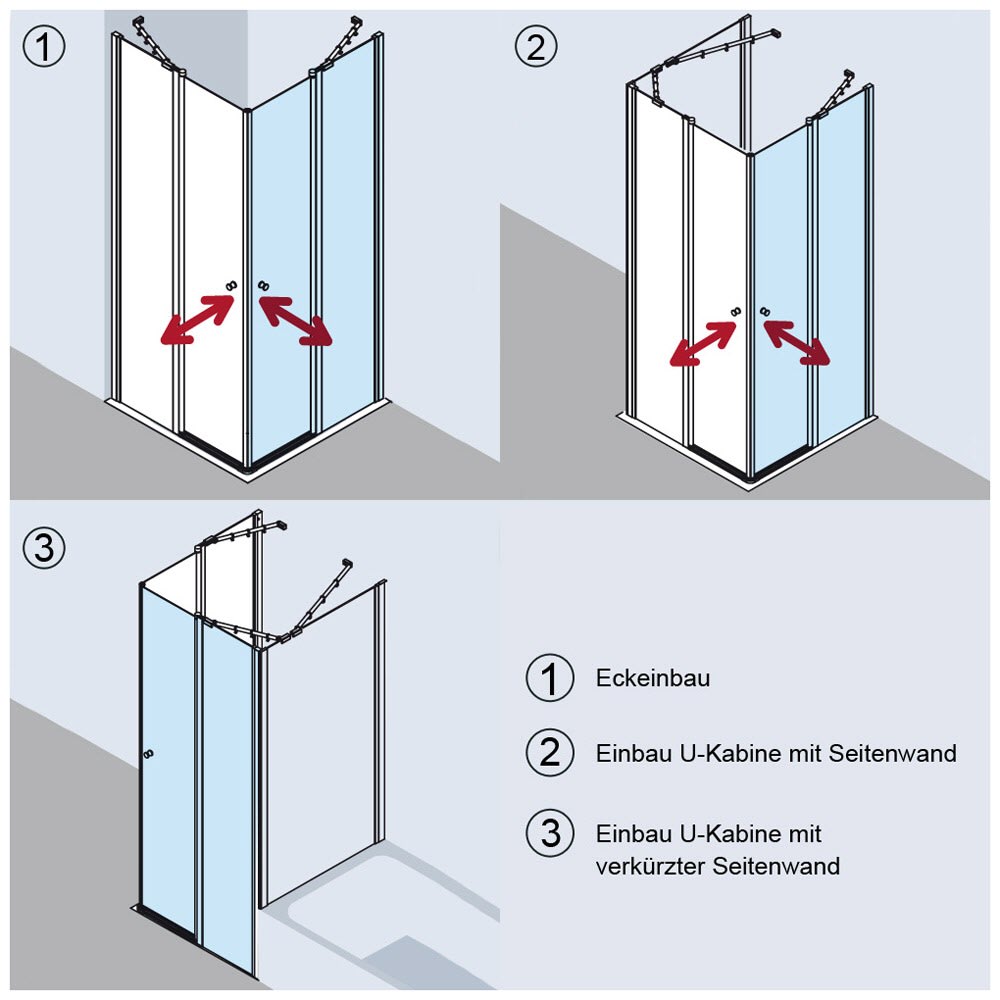 ①

②

③

① Eckeinbau

② Einbau U-Kabine mit Seitenwand

③ Einbau U-Kabine mit verkürzter Seitenwand