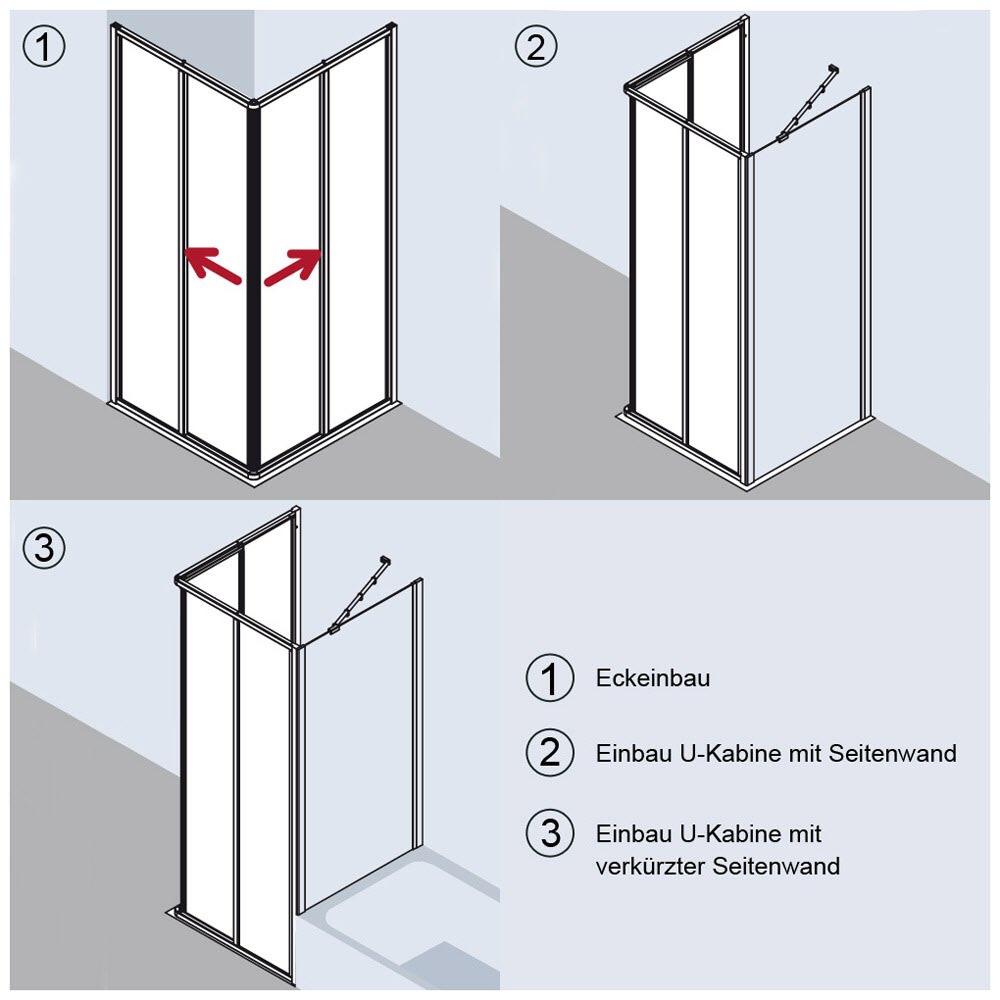 ①

②

③

① Eckeinbau

② Einbau U-Kabine mit Seitenwand

③ Einbau U-Kabine mit verkürzter Seitenwand