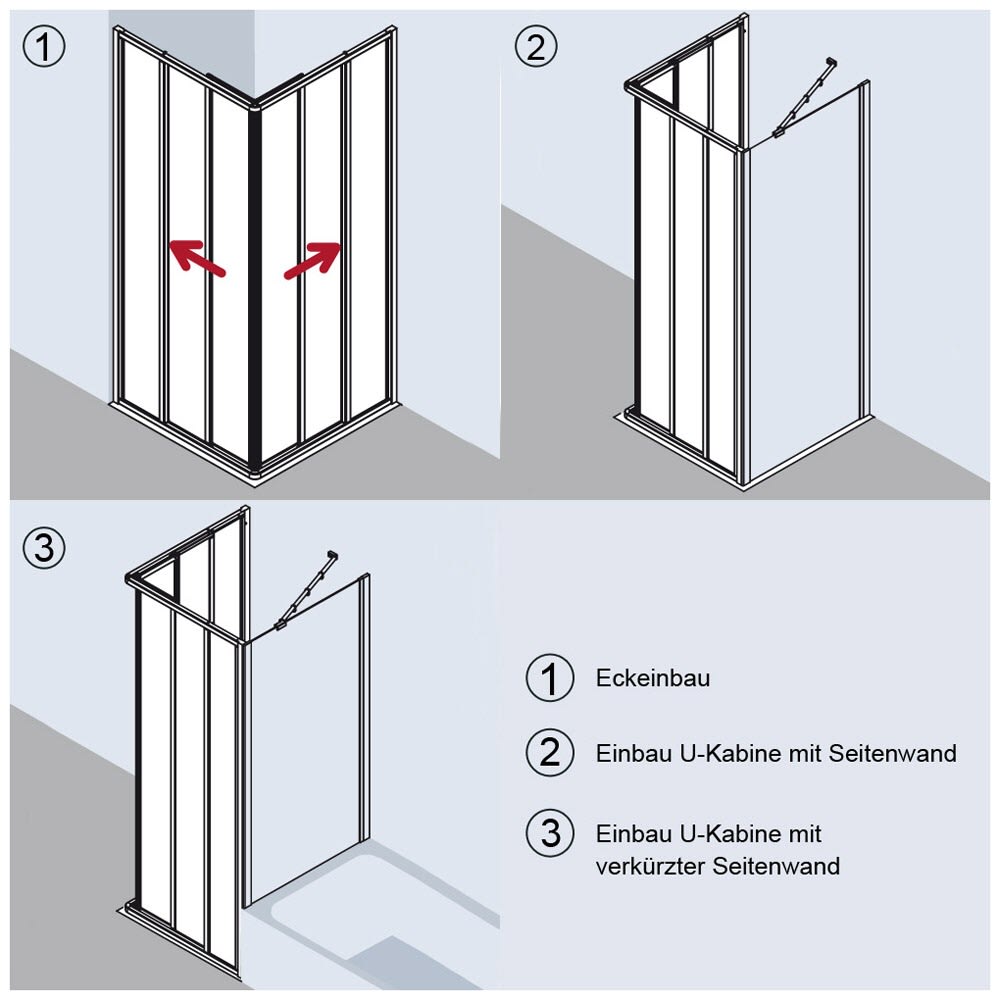 ①

②

③

① Eckeinbau

② Einbau U-Kabine mit Seitenwand

③ Einbau U-Kabine mit verkürzter Seitenwand