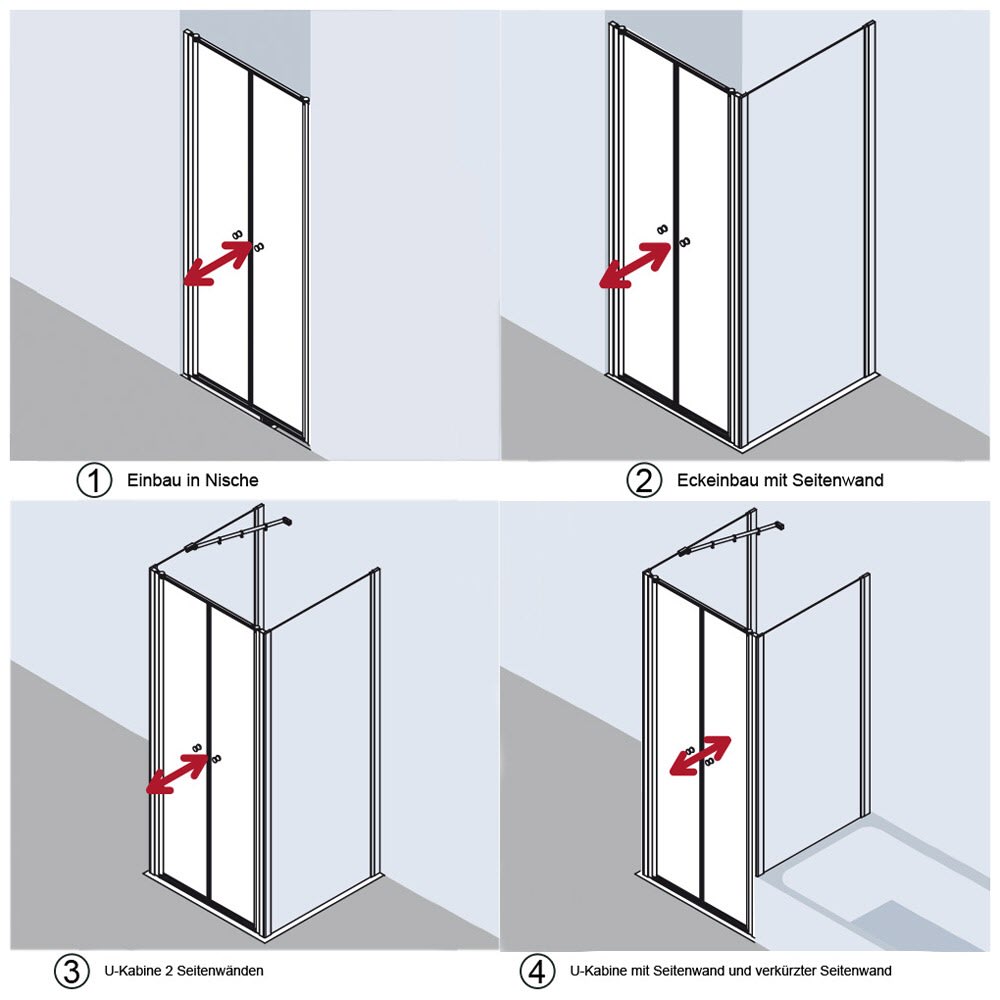 ① Einbau in Nische

② Eckeinbau mit Seitenwand

③ U-Kabine 2 Seitenwänden

④ U-Kabine mit Seitenwand und verkürzter Seitenwand