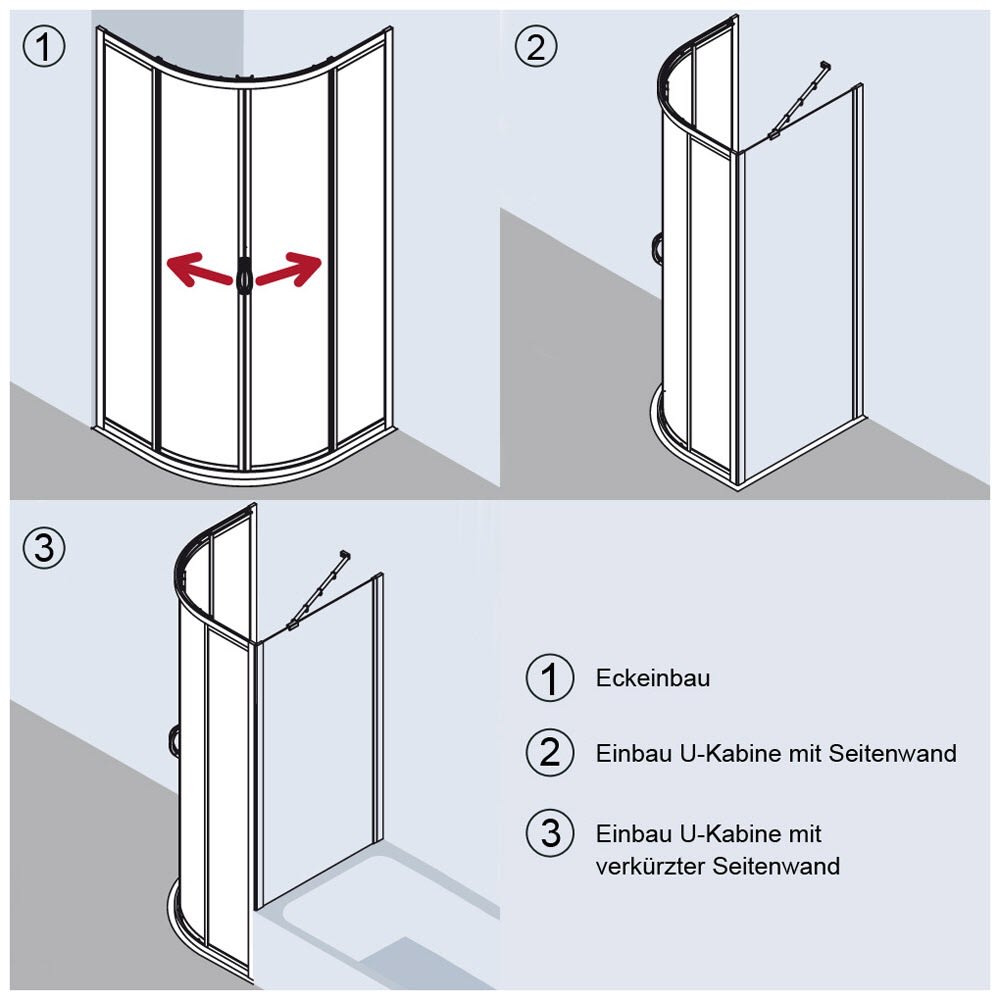 ①

②

③

① Eckeinbau

② Einbau U-Kabine mit Seitenwand

③ Einbau U-Kabine mit verkürzter Seitenwand