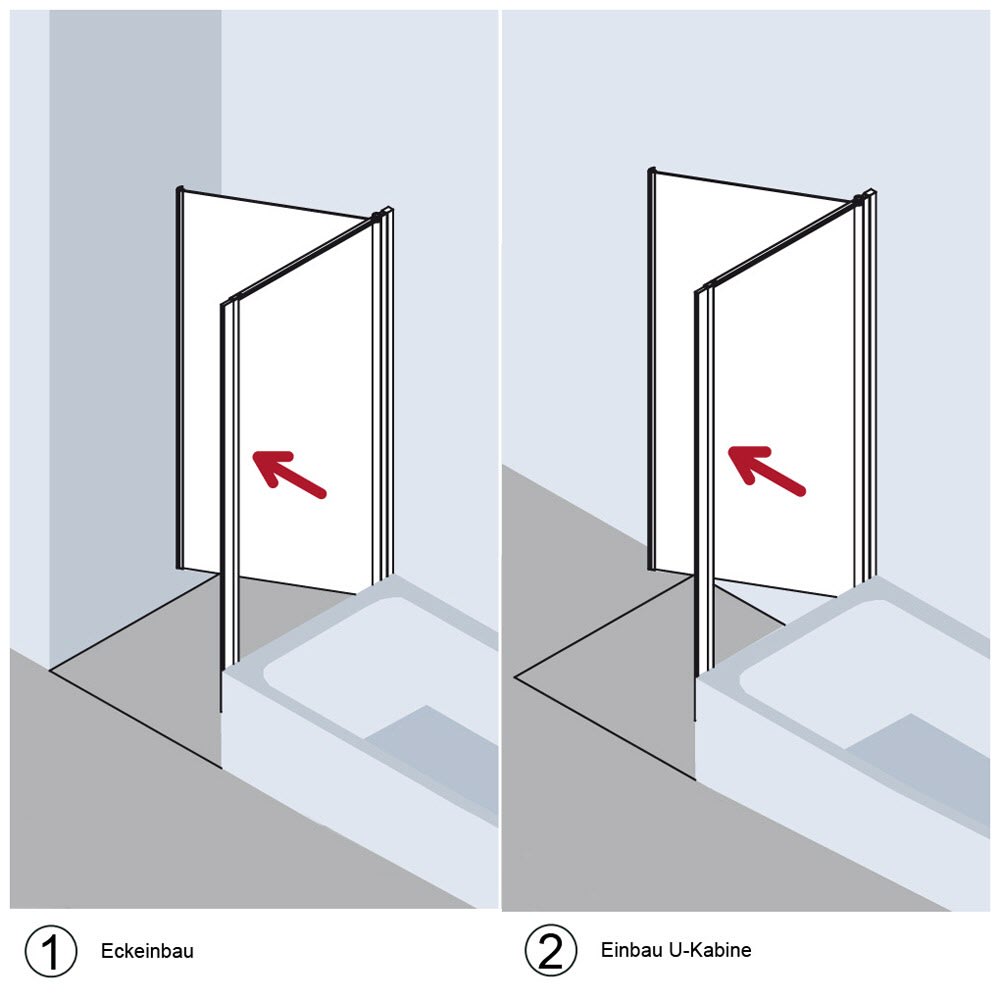 1 Eckeinbau

2 Einbau U-Kabine